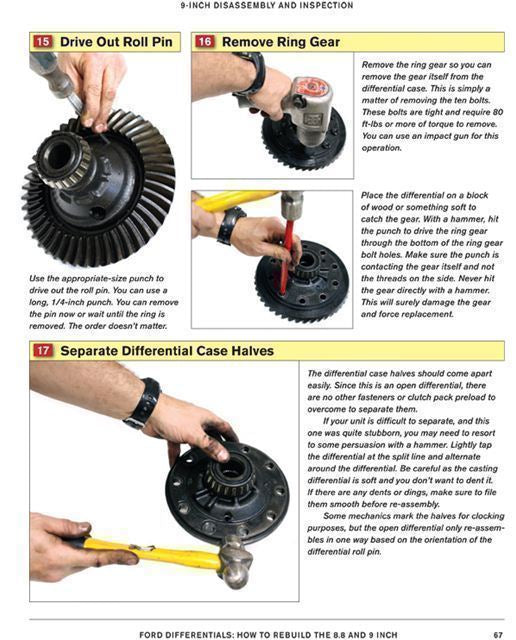 9-INCH DISASSEMBLY AND INSPECTION

15 Drive Out Roll Pin

Use the appropriate-size punch to drive out the roll pin. You can use a long, 1/4-inch punch. You can remove the pin now or wait until the ring is removed. The order doesn't matter.

16 Remove Ring Gear

Remove the ring gear so you can remove the gear itself from the differential case. This is simply a matter of removing the ten bolts. These bolts are tight and require 80 ft-lbs or more of torque to remove. You can use an impact gun for this operation.

Place the differential on a block of wood or something soft to catch the gear. With a hammer, hit the punch to drive the ring gear through the bottom of the ring gear bolt holes. Make sure the punch is contacting the gear itself and not the threads on the side. Never hit the gear directly with a hammer. This will surely damage the gear and force replacement.

17 Separate Differential Case Halves

The differential case halves should come apart easily. Since this is an open differential, there are no other fasteners or clutch pack preload to overcome to separate them.

If your unit is difficult to separate, and this one was quite stubborn, you may need to resort to some persuasion with a hammer. Lightly tap the differential at the split line and alternate around the differential. Be careful as the casting differential is soft and you don't want to dent it. If there are any dents or dings, make sure to file them smooth before re-assembly.

Some mechanics mark the halves for clocking purposes, but the open differential only re-assembles in one way based on the orientation of the differential roll pin.

FORD DIFFERENTIALS: HOW TO REBUILD THE 8.8 AND 9 INCH 67