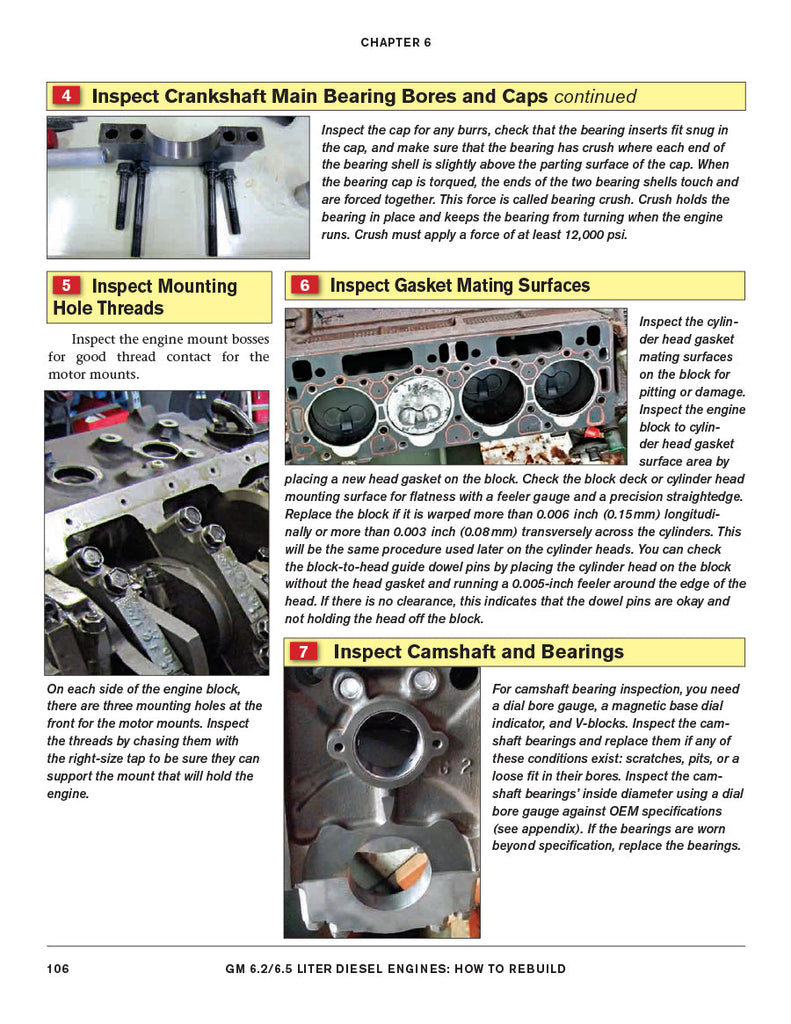 CHAPTER 6

4 Inspect Crankshaft Main Bearing Bores and Caps continued

Inspect the cap for any burrs, check that the bearing inserts fit snug in the cap, and make sure that the bearing has crush where each end of the bearing shell is slightly above the parting surface of the cap. When the bearing cap is torqued, the ends of the two bearing shells touch and are forced together. This force is called bearing crush. Crush holds the bearing in place and keeps the bearing from turning when the engine runs. Crush must apply a force of at least 12,000 psi.

5 Inspect Mounting Hole Threads

Inspect the engine mount bosses for good thread contact for the motor mounts.

On each side of the engine block, there are three mounting holes at the front for the motor mounts. Inspect the threads by chasing them with the right-size tap to be sure they can support the mount that will hold the engine.

6 Inspect Gasket Mating Surfaces

Inspect the cylinder head gasket mating surfaces on the block for pitting or damage. Inspect the engine block to cylinder head gasket surface area by placing a new head gasket on the block. Check the block deck or cylinder head mounting surface for flatness with a feeler gauge and a precision straightedge. Replace the block if it is warped more than 0.006 inch (0.15mm) longitudinally or more than 0.003 inch (0.08mm) transversely across the cylinders. This will be the same procedure used later on the cylinder heads. You can check the block-to-head guide dowel pins by placing the cylinder head on the block without the head gasket and running a 0.005-inch feeler around the edge of the head. If there is no clearance, this indicates that the dowel pins are okay and not holding the head off the block.

7 Inspect Camshaft and Bearings

For camshaft bearing inspection, you need a dial bore gauge, a magnetic base dial indicator, and V-blocks. Inspect the camshaft bearings and replace them if any of these conditions exist: scratches, pits, or a loose fit in their bores. Inspect the camshaft bearings' inside diameter using a dial bore gauge against OEM specifications (see appendix). If the bearings are worn beyond specification, replace the bearings.

106 GM 6.2/6.5 LITER DIESEL ENGINES: HOW TO REBUILD