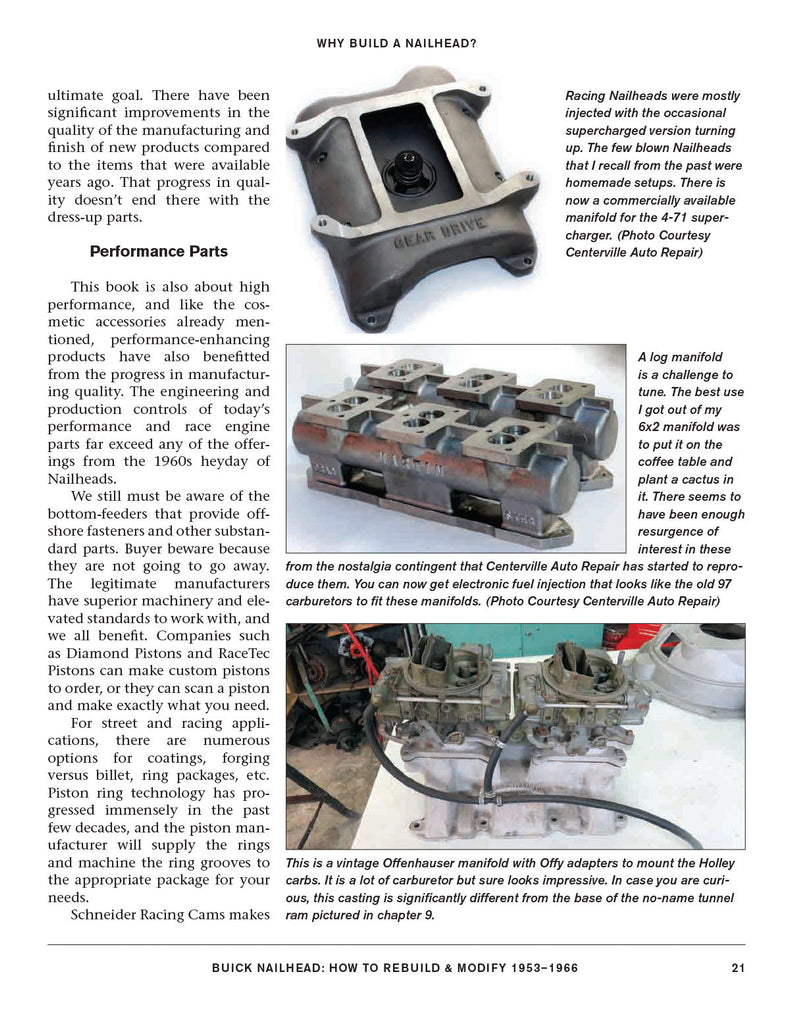 WHY BUILD A NAILHEAD?

ultimate goal. There have been significant improvements in the quality of the manufacturing and finish of new products compared to the items that were available years ago. That progress in quality doesn't end there with the dress-up parts.

Performance Parts

This book is also about high performance, and like the cosmetic accessories already mentioned, performance-enhancing products have also benefitted from the progress in manufacturing quality. The engineering and production controls of today's performance and race engine parts far exceed any of the offerings from the 1960s heyday of Nailheads.

We still must be aware of the bottom-feeders that provide offshore fasteners and other substandard parts. Buyer beware because they are not going to go away. The legitimate manufacturers have superior machinery and elevated standards to work with, and we all benefit. Companies such as Diamond Pistons and RaceTec Pistons can make custom pistons to order, or they can scan a piston and make exactly what you need.

For street and racing applications, there are numerous options for coatings, forging versus billet, ring packages, etc. Piston ring technology has progressed immensely in the past few decades, and the piston manufacturer will supply the rings and machine the ring grooves to the appropriate package for your needs.

Schneider Racing Cams makes

GEAR DRIVE

Racing Nailheads were mostly injected with the occasional supercharged version turning up. The few blown Nailheads that I recall from the past were homemade setups. There is now a commercially available manifold for the 4-71 supercharger. (Photo Courtesy Centerville Auto Repair)

A log manifold is a challenge to tune. The best use I got out of my 6x2 manifold was to put it on the coffee table and plant a cactus in it. There seems to have been enough resurgence of interest in these from the nostalgia contingent that Centerville Auto Repair has started to reproduce them. You can now get electronic fuel injection that looks like the old 97 carburetors to fit these manifolds. (Photo Courtesy Centerville Auto Repair)

This is a vintage Offenhauser manifold with Offy adapters to mount the Holley carbs. It is a lot of carburetor but sure looks impressive. In case you are curious, this casting is significantly different from the base of the no-name tunnel ram pictured in chapter 9.

BUICK NAILHEAD: HOW TO REBUILD & MODIFY 1953–1966 21