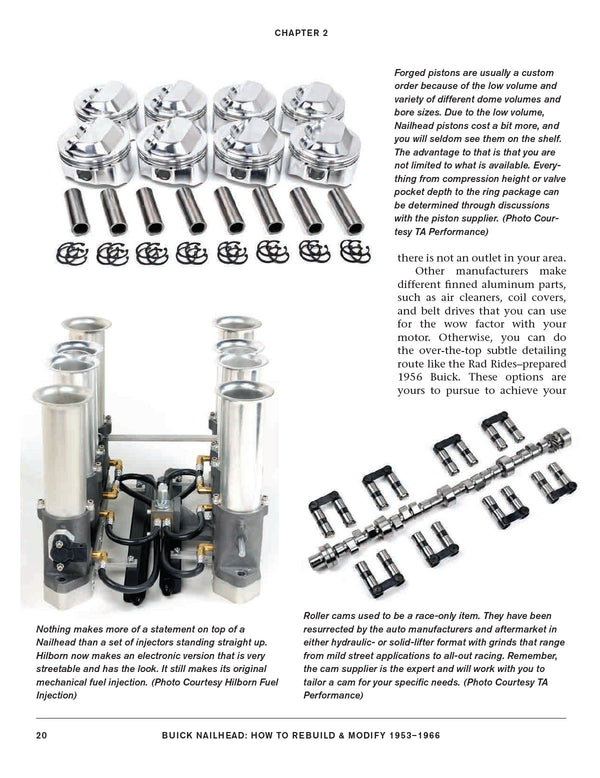 CHAPTER 2

Forged pistons are usually a custom order because of the low volume and variety of different dome volumes and bore sizes. Due to the low volume, Nailhead pistons cost a bit more, and you will seldom see them on the shelf. The advantage to that is that you are not limited to what is available. Everything from compression height or valve pocket depth to the ring package can be determined through discussions with the piston supplier. (Photo Courtesy TA Performance)

there is not an outlet in your area.

Other manufacturers make different finned aluminum parts, such as air cleaners, coil covers, and belt drives that you can use for the wow factor with your motor. Otherwise, you can do the over-the-top subtle detailing route like the Rad Rides–prepared 1956 Buick. These options are yours to pursue to achieve your

Nothing makes more of a statement on top of a Nailhead than a set of injectors standing straight up. Hilborn now makes an electronic version that is very streetable and has the look. It still makes its original mechanical fuel injection. (Photo Courtesy Hilborn Fuel Injection)

Roller cams used to be a race-only item. They have been resurrected by the auto manufacturers and aftermarket in either hydraulic- or solid-lifter format with grinds that range from mild street applications to all-out racing. Remember, the cam supplier is the expert and will work with you to tailor a cam for your specific needs. (Photo Courtesy TA Performance)

20 BUICK NAILHEAD: HOW TO REBUILD & MODIFY 1953–1966