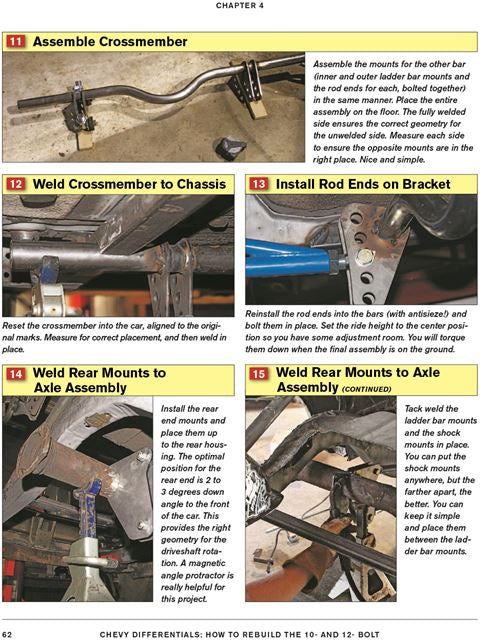 CHAPTER 4

11 Assemble Crossmember

Assemble the mounts for the other bar (inner and outer ladder bar mounts and the rod ends for each, bolted together) in the same manner. Place the entire assembly on the floor. The fully welded side ensures the correct geometry for the unwelded side. Measure each side to ensure the opposite mounts are in the right place. Nice and simple.

12 Weld Crossmember to Chassis

Reset the crossmember into the car, aligned to the original marks. Measure for correct placement, and then weld in place.

13 Install Rod Ends on Bracket

Reinstall the rod ends into the bars (with antisieze!) and bolt them in place. Set the ride height to the center position so you have some adjustment room. You will torque them down when the final assembly is on the ground.

14 Weld Rear Mounts to Axle Assembly

Install the rear end mounts and place them up to the rear housing. The optimal position for the rear end is 2 to 3 degrees down angle to the front of the car. This provides the right geometry for the driveshaft rotation. A magnetic angle protractor is really helpful for this project.

15 Weld Rear Mounts to Axle Assembly (CONTINUED)

Tack weld the ladder bar mounts and the shock mounts in place. You can put the shock mounts anywhere, but the farther apart, the better. You can keep it simple and place them between the ladder bar mounts.

62 CHEVY DIFFERENTIALS: HOW TO REBUILD THE 10- AND 12- BOLT