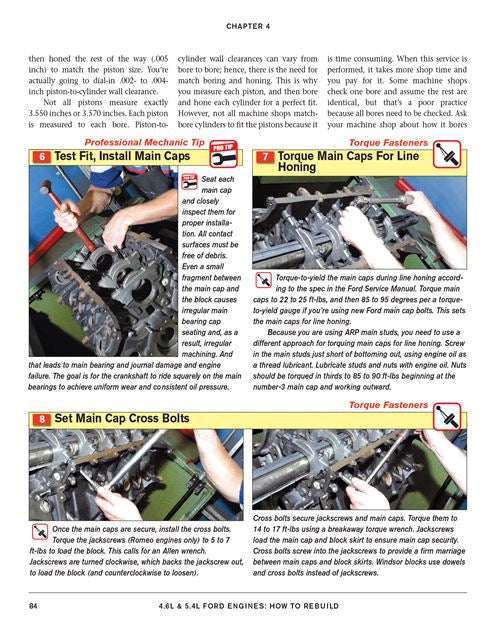 CHAPTER 4

then honed the rest of the way (.005 inch) to match the piston size. You're actually going to dial-in .002- to .004-inch piston-to-cylinder wall clearance.

Not all pistons measure exactly 3.550 inches or 3.570 inches. Each piston is measured to each bore. Piston-to-cylinder wall clearances can vary from bore to bore; hence, there is the need for match boring and honing. This is why you measure each piston, and then bore and hone each cylinder for a perfect fit. However, not all machine shops match-bore cylinders to fit the pistons because it is time consuming. When this service is performed, it takes more shop time and you pay for it. Some machine shops check one bore and assume the rest are identical, but that's a poor practice because all bores need to be checked. Ask your machine shop about how it bores

Professional Mechanic Tip

PRO TIP

6 Test Fit, Install Main Caps

PRO TIP Seat each main cap and closely inspect them for proper installation. All contact surfaces must be free of debris. Even a small fragment between the main cap and the block causes irregular main bearing cap seating and, as a result, irregular machining. And that leads to main bearing and journal damage and engine failure. The goal is for the crankshaft to ride squarely on the main bearings to achieve uniform wear and consistent oil pressure.

Torque Fasteners

7 Torque Main Caps For Line Honing

Torque-to-yield the main caps during line honing according to the spec in the Ford Service Manual. Torque main caps to 22 to 25 ft-lbs, and then 85 to 95 degrees per a torque-to-yield gauge if you're using new Ford main cap bolts. This sets the main caps for line honing.

Because you are using ARP main studs, you need to use a different approach for torquing main caps for line honing. Screw in the main studs just short of bottoming out, using engine oil as a thread lubricant. Lubricate studs and nuts with engine oil. Nuts should be torqued in thirds to 85 to 90 ft-lbs beginning at the number-3 main cap and working outward.

Torque Fasteners

8 Set Main Cap Cross Bolts

Once the main caps are secure, install the cross bolts. Torque the jackscrews (Romeo engines only) to 5 to 7 ft-lbs to load the block. This calls for an Allen wrench. Jackscrews are turned clockwise, which backs the jackscrew out, to load the block (and counterclockwise to loosen).

Cross bolts secure jackscrews and main caps. Torque them to 14 to 17 ft-lbs using a breakaway torque wrench. Jackscrews load the main cap and block skirt to ensure main cap security. Cross bolts screw into the jackscrews to provide a firm marriage between main caps and block skirts. Windsor blocks use dowels and cross bolts instead of jackscrews.

84 4.6L & 5.4L FORD ENGINES: HOW TO REBUILD