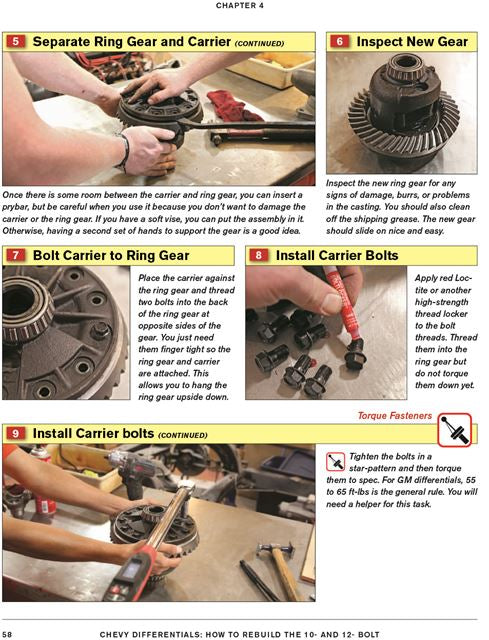 CHAPTER 4

5 Separate Ring Gear and Carrier (CONTINUED)

Once there is some room between the carrier and ring gear, you can insert a prybar, but be careful when you use it because you don't want to damage the carrier or the ring gear. If you have a soft vise, you can put the assembly in it. Otherwise, having a second set of hands to support the gear is a good idea.

6 Inspect New Gear

Inspect the new ring gear for any signs of damage, burrs, or problems in the casting. You should also clean off the shipping grease. The new gear should slide on nice and easy.

7 Bolt Carrier to Ring Gear

Place the carrier against the ring gear and thread two bolts into the back of the ring gear at opposite sides of the gear. You just need them finger tight so the ring gear and carrier are attached. This allows you to hang the ring gear upside down.

8 Install Carrier Bolts

Apply red Loctite or another high-strength thread locker to the bolt threads. Thread them into the ring gear but do not torque them down yet.

Torque Fasteners

9 Install Carrier bolts (CONTINUED)

Tighten the bolts in a star-pattern and then torque them to spec. For GM differentials, 55 to 65 ft-lbs is the general rule. You will need a helper for this task.

58 CHEVY DIFFERENTIALS: HOW TO REBUILD THE 10- AND 12- BOLT