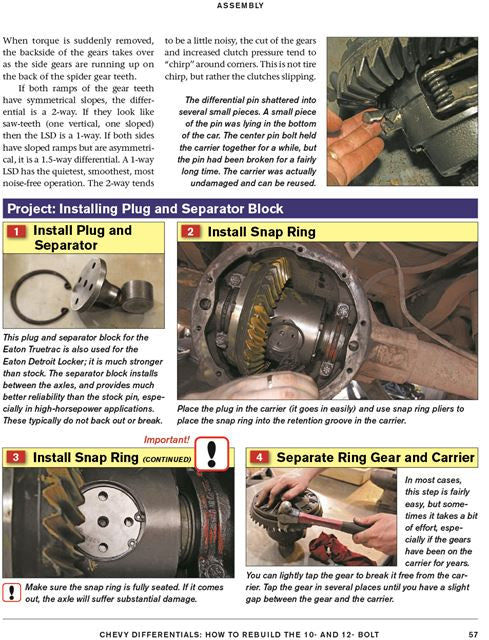 ASSEMBLY

When torque is suddenly removed, the backside of the gears takes over as the side gears are running up on the back of the spider gear teeth.

If both ramps of the gear teeth have symmetrical slopes, the differential is a 2-way. If they look like saw-teeth (one vertical, one sloped) then the LSD is a 1-way. If both sides have sloped ramps but are asymmetrical, it is a 1.5-way differential. A 1-way LSD has the quietest, smoothest, most noise-free operation. The 2-way tends to be a little noisy, the cut of the gears and increased clutch pressure tend to "chirp" around corners. This is not tire chirp, but rather the clutches slipping.

The differential pin shattered into several small pieces. A small piece of the pin was lying in the bottom of the car. The center pin bolt held the carrier together for a while, but the pin had been broken for a fairly long time. The carrier was actually undamaged and can be reused.

Project: Installing Plug and Separator Block

1 Install Plug and Separator

This plug and separator block for the Eaton Truetrac is also used for the Eaton Detroit Locker; it is much stronger than stock. The separator block installs between the axles, and provides much better reliability than the stock pin, especially in high-horsepower applications. These typically do not back out or break.

2 Install Snap Ring

Place the plug in the carrier (it goes in easily) and use snap ring pliers to place the snap ring into the retention groove in the carrier.

Important!

3 Install Snap Ring (CONTINUED)

Make sure the snap ring is fully seated. If it comes out, the axle will suffer substantial damage.

4 Separate Ring Gear and Carrier

In most cases, this step is fairly easy, but sometimes it takes a bit of effort, especially if the gears have been on the carrier for years. You can lightly tap the gear to break it free from the carrier. Tap the gear in several places until you have a slight gap between the gear and the carrier.

CHEVY DIFFERENTIALS: HOW TO REBUILD THE 10- AND 12- BOLT 57