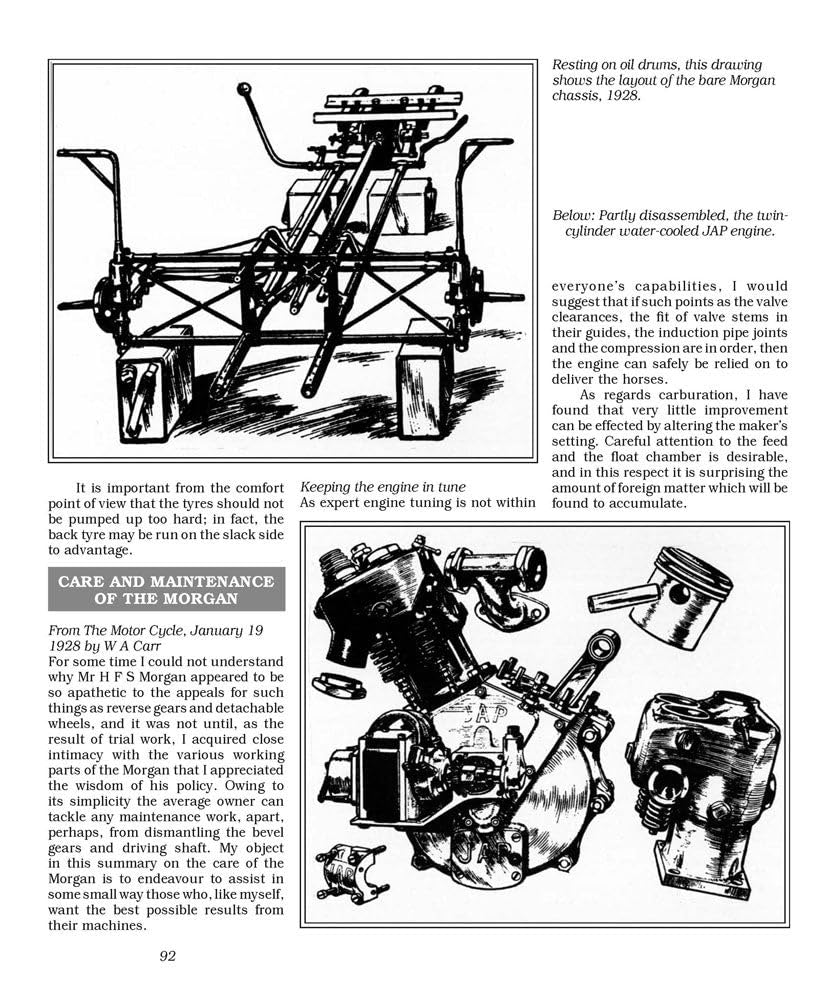 Resting on oil drums, this drawing shows the layout of the bare Morgan chassis, 1928.

Below: Partly disassembled, the twin-cylinder water-cooled JAP engine.

It is important from the comfort point of view that the tyres should not be pumped up too hard; in fact, the back tyre may be run on the slack side to advantage.

CARE AND MAINTENANCE OF THE MORGAN

From The Motor Cycle, January 19 1928 by W A Carr
For some time I could not understand why Mr H F S Morgan appeared to be so apathetic to the appeals for such things as reverse gears and detachable wheels, and it was not until, as the result of trial work, I acquired close intimacy with the various working parts of the Morgan that I appreciated the wisdom of his policy. Owing to its simplicity the average owner can tackle any maintenance work, apart, perhaps, from dismantling the bevel gears and driving shaft. My object in this summary on the care of the Morgan is to endeavour to assist in some small way those who, like myself, want the best possible results from their machines.

Keeping the engine in tune
As expert engine tuning is not within everyone's capabilities, I would suggest that if such points as the valve clearances, the fit of valve stems in their guides, the induction pipe joints and the compression are in order, then the engine can safely be relied on to deliver the horses.

As regards carburation, I have found that very little improvement can be effected by altering the maker's setting. Careful attention to the feed and the float chamber is desirable, and in this respect it is surprising the amount of foreign matter which will be found to accumulate.

JAP

JAP

JAP

92