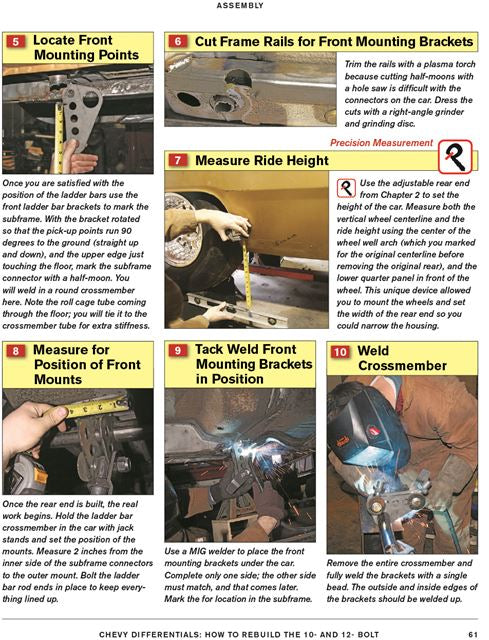 ASSEMBLY

5 Locate Front Mounting Points

Once you are satisfied with the position of the ladder bars use the front ladder bar brackets to mark the subframe. With the bracket rotated so that the pick-up points run 90 degrees to the ground (straight up and down), and the upper edge just touching the floor, mark the subframe connector with a half-moon. You will weld in a round crossmember here. Note the roll cage tube coming through the floor; you will tie it to the crossmember tube for extra stiffness.

6 Cut Frame Rails for Front Mounting Brackets

Trim the rails with a plasma torch because cutting half-moons with a hole saw is difficult with the connectors on the car. Dress the cuts with a right-angle grinder and grinding disc.

Precision Measurement

7 Measure Ride Height

Use the adjustable rear end from Chapter 2 to set the height of the car. Measure both the vertical wheel centerline and the ride height using the center of the wheel well arch (which you marked for the original centerline before removing the original rear), and the lower quarter panel in front of the wheel. This unique device allowed you to mount the wheels and set the width of the rear end so you could narrow the housing.

8 Measure for Position of Front Mounts

Once the rear end is built, the real work begins. Hold the ladder bar crossmember in the car with jack stands and set the position of the mounts. Measure 2 inches from the inner side of the subframe connectors to the outer mount. Bolt the ladder bar rod ends in place to keep everything lined up.

9 Tack Weld Front Mounting Brackets in Position

Use a MIG welder to place the front mounting brackets under the car. Complete only one side; the other side must match, and that comes later. Mark the for location in the subframe.

10 Weld Crossmember

Remove the entire crossmember and fully weld the brackets with a single bead. The outside and inside edges of the brackets should be welded up.

CHEVY DIFFERENTIALS: HOW TO REBUILD THE 10- AND 12- BOLT 61