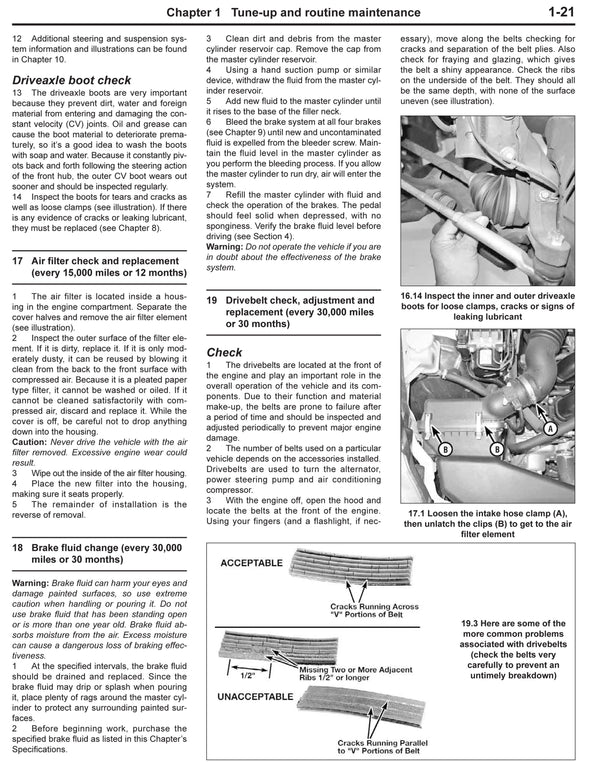 Chapter 1 Tune-up and routine maintenance 1-21

12 Additional steering and suspension system information and illustrations can be found in Chapter 10.

Driveaxle boot check

13 The driveaxle boots are very important because they prevent dirt, water and foreign material from entering and damaging the constant velocity (CV) joints. Oil and grease can cause the boot material to deteriorate prematurely, so it's a good idea to wash the boots with soap and water. Because it constantly pivots back and forth following the steering action of the front hub, the outer CV boot wears out sooner and should be inspected regularly.
14 Inspect the boots for tears and cracks as well as loose clamps (see illustration). If there is any evidence of cracks or leaking lubricant, they must be replaced (see Chapter 8).

17 Air filter check and replacement (every 15,000 miles or 12 months)

1 The air filter is located inside a housing in the engine compartment. Separate the cover halves and remove the air filter element (see illustration).
2 Inspect the outer surface of the filter element. If it is dirty, replace it. If it is only moderately dusty, it can be reused by blowing it clean from the back to the front surface with compressed air. Because it is a pleated paper type filter, it cannot be washed or oiled. If it cannot be cleaned satisfactorily with compressed air, discard and replace it. While the cover is off, be careful not to drop anything down into the housing.
Caution: Never drive the vehicle with the air filter removed. Excessive engine wear could result.
3 Wipe out the inside of the air filter housing.
4 Place the new filter into the housing, making sure it seats properly.
5 The remainder of installation is the reverse of removal.

18 Brake fluid change (every 30,000 miles or 30 months)

Warning: Brake fluid can harm your eyes and damage painted surfaces, so use extreme caution when handling or pouring it. Do not use brake fluid that has been standing open or is more than one year old. Brake fluid absorbs moisture from the air. Excess moisture can cause a dangerous loss of braking effectiveness.
1 At the specified intervals, the brake fluid should be drained and replaced. Since the brake fluid may drip or splash when pouring it, place plenty of rags around the master cylinder to protect any surrounding painted surfaces.
2 Before beginning work, purchase the specified brake fluid as listed in this Chapter's Specifications.
3 Clean dirt and debris from the master cylinder reservoir cap. Remove the cap from the master cylinder reservoir.
4 Using a hand suction pump or similar device, withdraw the fluid from the master cylinder reservoir.
5 Add new fluid to the master cylinder until it rises to the base of the filler neck.
6 Bleed the brake system at all four brakes (see Chapter 9) until new and uncontaminated fluid is expelled from the bleeder screw. Maintain the fluid level in the master cylinder as you perform the bleeding process. If you allow the master cylinder to run dry, air will enter the system.
7 Refill the master cylinder with fluid and check the operation of the brakes. The pedal should feel solid when depressed, with no sponginess. Verify the brake fluid level before driving (see Section 4).
Warning: Do not operate the vehicle if you are in doubt about the effectiveness of the brake system.

19 Drivebelt check, adjustment and replacement (every 30,000 miles or 30 months)

Check

1 The drivebelts are located at the front of the engine and play an important role in the overall operation of the vehicle and its components. Due to their function and material make-up, the belts are prone to failure after a period of time and should be inspected and adjusted periodically to prevent major engine damage.
2 The number of belts used on a particular vehicle depends on the accessories installed. Drivebelts are used to turn the alternator, power steering pump and air conditioning compressor.
3 With the engine off, open the hood and locate the belts at the front of the engine. Using your fingers (and a flashlight, if necessary), move along the belts checking for cracks and separation of the belt plies. Also check for fraying and glazing, which gives the belt a shiny appearance. Check the ribs on the underside of the belt. They should all be the same depth, with none of the surface uneven (see illustration).

16.14 Inspect the inner and outer driveaxle boots for loose clamps, cracks or signs of leaking lubricant

A
B
B

17.1 Loosen the intake hose clamp (A), then unlatch the clips (B) to get to the air filter element

ACCEPTABLE
Cracks Running Across "V" Portions of Belt
1/2"
Missing Two or More Adjacent Ribs 1/2" or longer
UNACCEPTABLE
Cracks Running Parallel to "V" Portions of Belt

19.3 Here are some of the more common problems associated with drivebelts (check the belts very carefully to prevent an untimely breakdown)