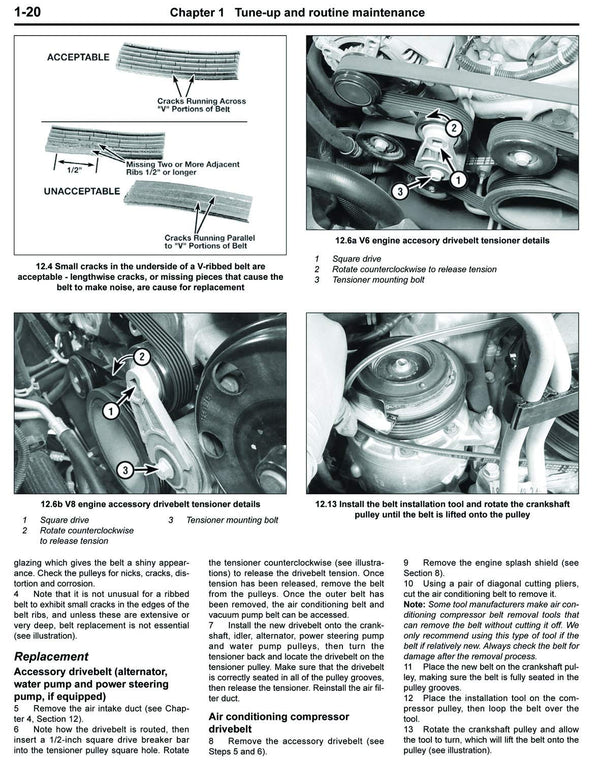 1-20 Chapter 1 Tune-up and routine maintenance

ACCEPTABLE

Cracks Running Across "V" Portions of Belt

1/2"

Missing Two or More Adjacent Ribs 1/2" or longer

UNACCEPTABLE

Cracks Running Parallel to "V" Portions of Belt

12.4 Small cracks in the underside of a V-ribbed belt are acceptable - lengthwise cracks, or missing pieces that cause the belt to make noise, are cause for replacement

2
1
3

12.6a V6 engine accesory drivebelt tensioner details

1 Square drive
2 Rotate counterclockwise to release tension
3 Tensioner mounting bolt

2
1
3

12.6b V8 engine accessory drivebelt tensioner details

1 Square drive
2 Rotate counterclockwise to release tension
3 Tensioner mounting bolt

12.13 Install the belt installation tool and rotate the crankshaft pulley until the belt is lifted onto the pulley

glazing which gives the belt a shiny appearance. Check the pulleys for nicks, cracks, distortion and corrosion.
4 Note that it is not unusual for a ribbed belt to exhibit small cracks in the edges of the belt ribs, and unless these are extensive or very deep, belt replacement is not essential (see illustration).

Replacement

Accessory drivebelt (alternator, water pump and power steering pump, if equipped)
5 Remove the air intake duct (see Chapter 4, Section 12).
6 Note how the drivebelt is routed, then insert a 1/2-inch square drive breaker bar into the tensioner pulley square hole. Rotate the tensioner counterclockwise (see illustrations) to release the drivebelt tension. Once tension has been released, remove the belt from the pulleys. Once the outer belt has been removed, the air conditioning belt and vacuum pump belt can be accessed.
7 Install the new drivebelt onto the crankshaft, idler, alternator, power steering pump and water pump pulleys, then turn the tensioner back and locate the drivebelt on the tensioner pulley. Make sure that the drivebelt is correctly seated in all of the pulley grooves, then release the tensioner. Reinstall the air filter duct.

Air conditioning compressor drivebelt
8 Remove the accessory drivebelt (see Steps 5 and 6).
9 Remove the engine splash shield (see Section 8).
10 Using a pair of diagonal cutting pliers, cut the air conditioning belt to remove it.
Note: Some tool manufacturers make air conditioning compressor belt removal tools that can remove the belt without cutting it off. We only recommend using this type of tool if the belt if relatively new. Always check the belt for damage after the removal process.
11 Place the new belt on the crankshaft pulley, making sure the belt is fully seated in the pulley grooves.
12 Place the installation tool on the compressor pulley, then loop the belt over the tool.
13 Rotate the crankshaft pulley and allow the tool to turn, which will lift the belt onto the pulley (see illustration).