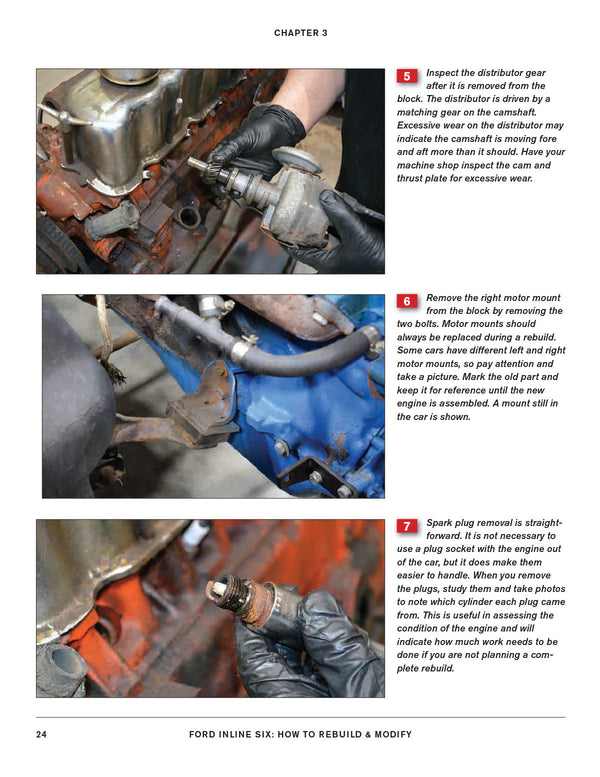 CHAPTER 3

5 Inspect the distributor gear after it is removed from the block. The distributor is driven by a matching gear on the camshaft. Excessive wear on the distributor may indicate the camshaft is moving fore and aft more than it should. Have your machine shop inspect the cam and thrust plate for excessive wear.

6 Remove the right motor mount from the block by removing the two bolts. Motor mounts should always be replaced during a rebuild. Some cars have different left and right motor mounts, so pay attention and take a picture. Mark the old part and keep it for reference until the new engine is assembled. A mount still in the car is shown.

7 Spark plug removal is straightforward. It is not necessary to use a plug socket with the engine out of the car, but it does make them easier to handle. When you remove the plugs, study them and take photos to note which cylinder each plug came from. This is useful in assessing the condition of the engine and will indicate how much work needs to be done if you are not planning a complete rebuild.

24 FORD INLINE SIX: HOW TO REBUILD & MODIFY