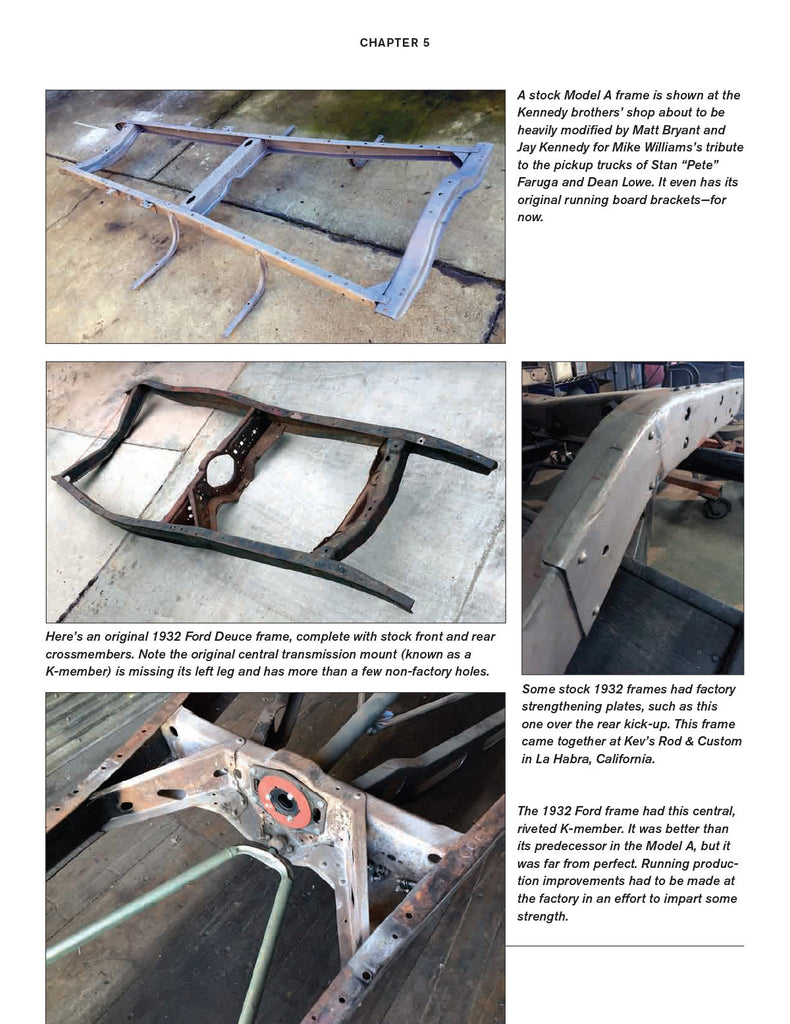 CHAPTER 5

A stock Model A frame is shown at the Kennedy brothers' shop about to be heavily modified by Matt Bryant and Jay Kennedy for Mike Williams's tribute to the pickup trucks of Stan "Pete" Faruga and Dean Lowe. It even has its original running board brackets—for now.

Here's an original 1932 Ford Deuce frame, complete with stock front and rear crossmembers. Note the original central transmission mount (known as a K-member) is missing its left leg and has more than a few non-factory holes.

Some stock 1932 frames had factory strengthening plates, such as this one over the rear kick-up. This frame came together at Kev's Rod & Custom in La Habra, California.

The 1932 Ford frame had this central, riveted K-member. It was better than its predecessor in the Model A, but it was far from perfect. Running production improvements had to be made at the factory in an effort to impart some strength.