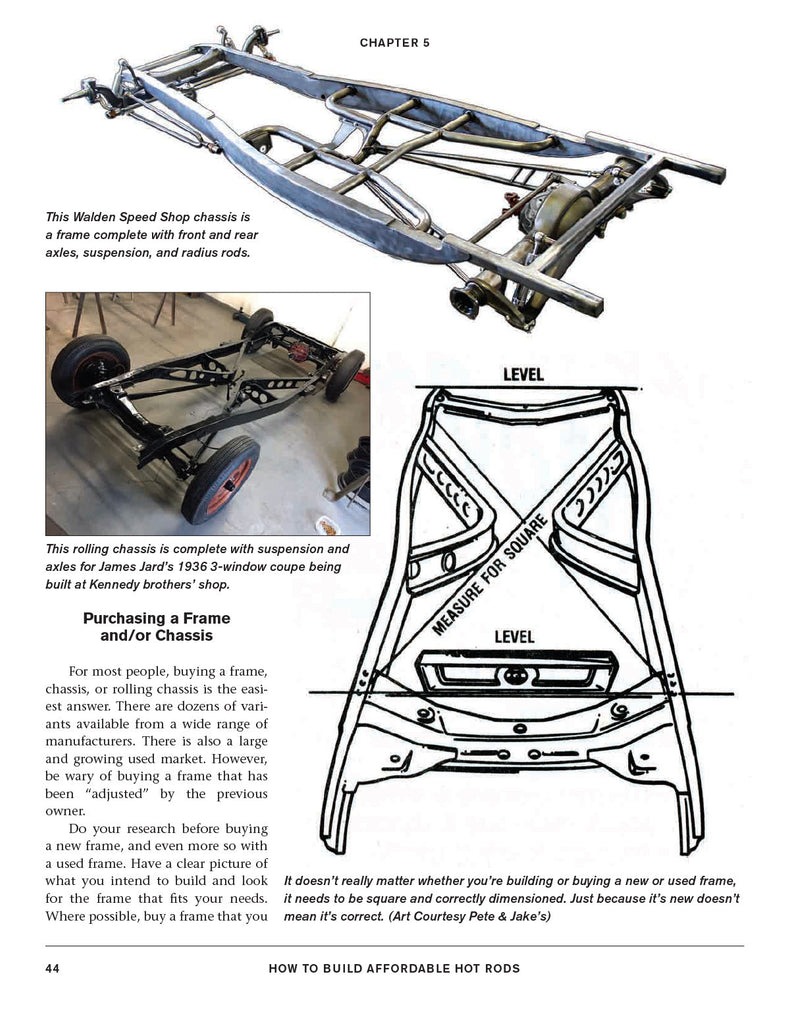 CHAPTER 5

This Walden Speed Shop chassis is a frame complete with front and rear axles, suspension, and radius rods.

This rolling chassis is complete with suspension and axles for James Jard's 1936 3-window coupe being built at Kennedy brothers' shop.

Purchasing a Frame and/or Chassis

For most people, buying a frame, chassis, or rolling chassis is the easiest answer. There are dozens of variants available from a wide range of manufacturers. There is also a large and growing used market. However, be wary of buying a frame that has been "adjusted" by the previous owner.

Do your research before buying a new frame, and even more so with a used frame. Have a clear picture of what you intend to build and look for the frame that fits your needs. Where possible, buy a frame that you

LEVEL

MEASURE FOR SQUARE

LEVEL

It doesn't really matter whether you're building or buying a new or used frame, it needs to be square and correctly dimensioned. Just because it's new doesn't mean it's correct. (Art Courtesy Pete & Jake's)

44 HOW TO BUILD AFFORDABLE HOT RODS