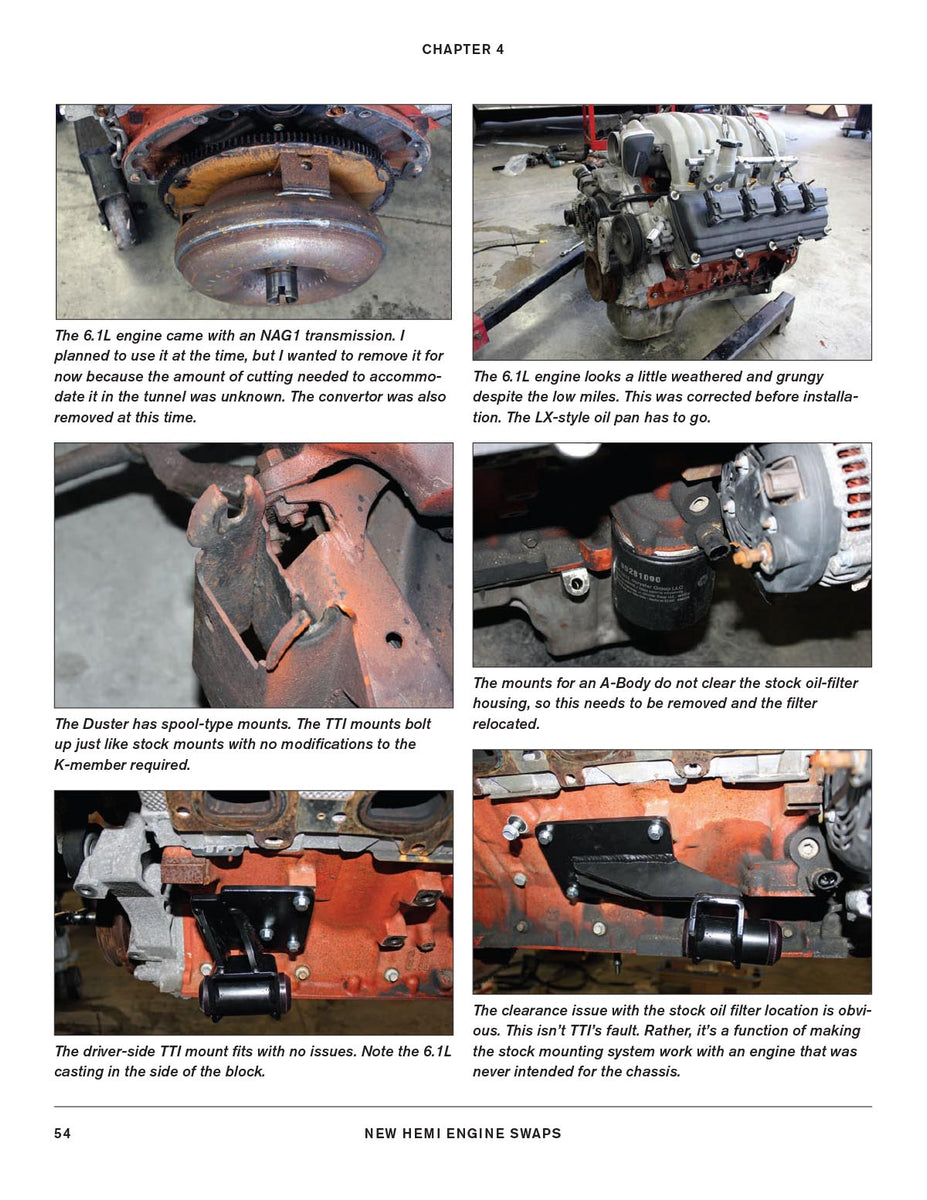 CHAPTER 4

The 6.1L engine came with an NAG1 transmission. I planned to use it at the time, but I wanted to remove it for now because the amount of cutting needed to accommodate it in the tunnel was unknown. The convertor was also removed at this time.

The Duster has spool-type mounts. The TTI mounts bolt up just like stock mounts with no modifications to the K-member required.

The driver-side TTI mount fits with no issues. Note the 6.1L casting in the side of the block.

The 6.1L engine looks a little weathered and grungy despite the low miles. This was corrected before installation. The LX-style oil pan has to go.

The mounts for an A-Body do not clear the stock oil-filter housing, so this needs to be removed and the filter relocated.

The clearance issue with the stock oil filter location is obvious. This isn't TTI's fault. Rather, it's a function of making the stock mounting system work with an engine that was never intended for the chassis.

54 NEW HEMI ENGINE SWAPS