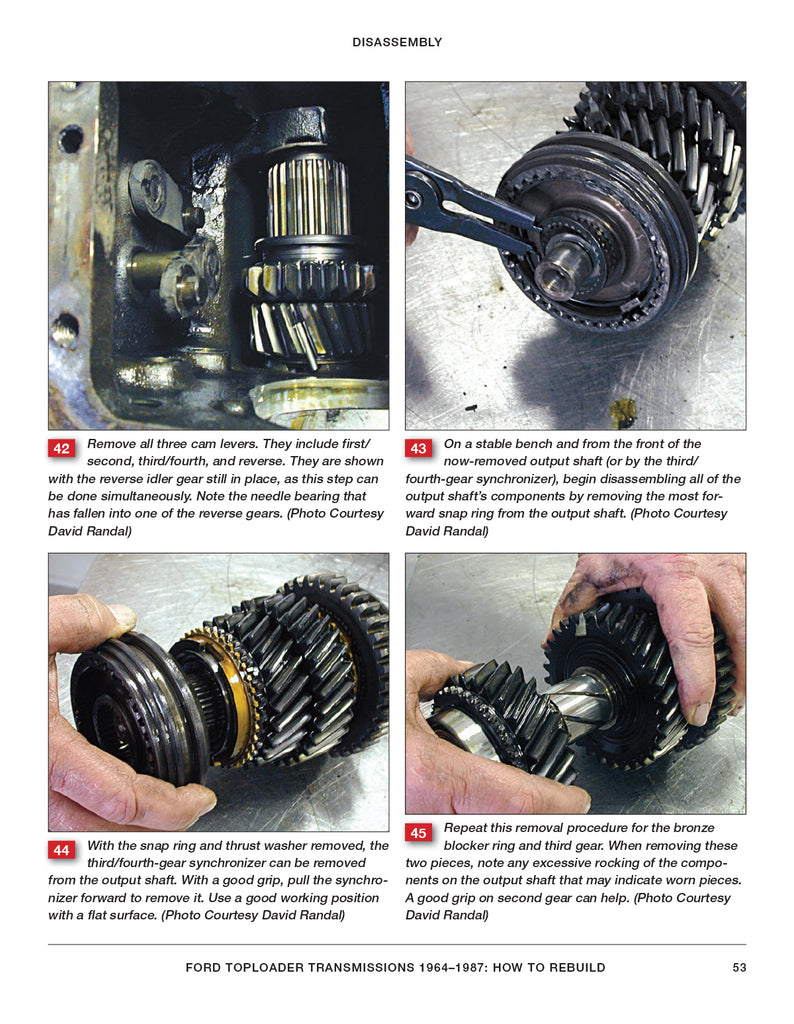 DISASSEMBLY

42 Remove all three cam levers. They include first/second, third/fourth, and reverse. They are shown with the reverse idler gear still in place, as this step can be done simultaneously. Note the needle bearing that has fallen into one of the reverse gears. (Photo Courtesy David Randal)

43 On a stable bench and from the front of the now-removed output shaft (or by the third/fourth-gear synchronizer), begin disassembling all of the output shaft's components by removing the most forward snap ring from the output shaft. (Photo Courtesy David Randal)

44 With the snap ring and thrust washer removed, the third/fourth-gear synchronizer can be removed from the output shaft. With a good grip, pull the synchronizer forward to remove it. Use a good working position with a flat surface. (Photo Courtesy David Randal)

45 Repeat this removal procedure for the bronze blocker ring and third gear. When removing these two pieces, note any excessive rocking of the components on the output shaft that may indicate worn pieces. A good grip on second gear can help. (Photo Courtesy David Randal)

FORD TOPLOADER TRANSMISSIONS 1964–1987: HOW TO REBUILD 53