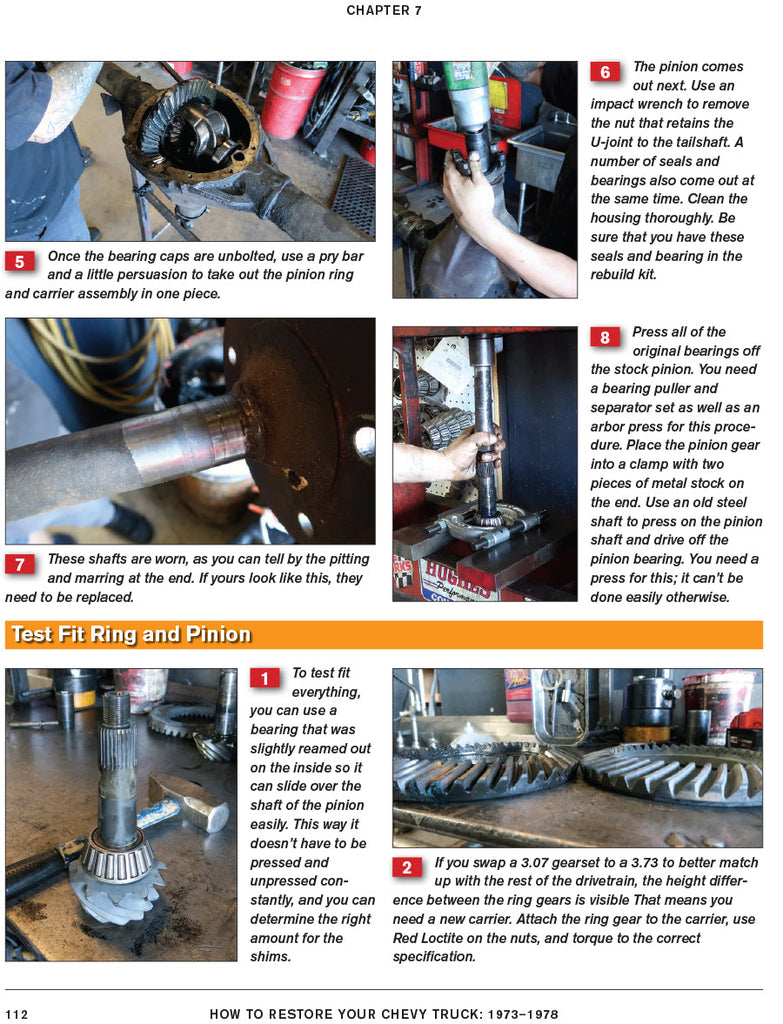 CHAPTER 7

5 Once the bearing caps are unbolted, use a pry bar and a little persuasion to take out the pinion ring and carrier assembly in one piece.

6 The pinion comes out next. Use an impact wrench to remove the nut that retains the U-joint to the tailshaft. A number of seals and bearings also come out at the same time. Clean the housing thoroughly. Be sure that you have these seals and bearing in the rebuild kit.

7 These shafts are worn, as you can tell by the pitting and marring at the end. If yours look like this, they need to be replaced.

8 Press all of the original bearings off the stock pinion. You need a bearing puller and separator set as well as an arbor press for this procedure. Place the pinion gear into a clamp with two pieces of metal stock on the end. Use an old steel shaft to press on the pinion shaft and drive off the pinion bearing. You need a press for this; it can't be done easily otherwise.

Test Fit Ring and Pinion

1 To test fit everything, you can use a bearing that was slightly reamed out on the inside so it can slide over the shaft of the pinion easily. This way it doesn't have to be pressed and unpressed constantly, and you can determine the right amount for the shims.

2 If you swap a 3.07 gearset to a 3.73 to better match up with the rest of the drivetrain, the height difference between the ring gears is visible That means you need a new carrier. Attach the ring gear to the carrier, use Red Loctite on the nuts, and torque to the correct specification.

112 HOW TO RESTORE YOUR CHEVY TRUCK: 1973–1978