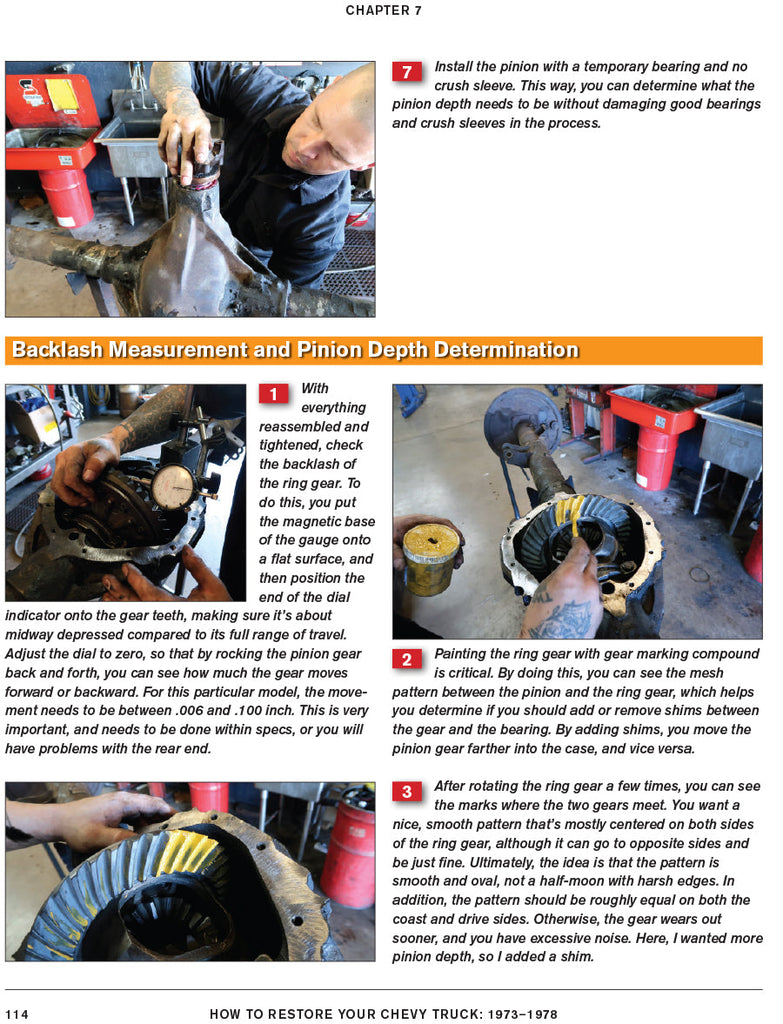 CHAPTER 7

7 Install the pinion with a temporary bearing and no crush sleeve. This way, you can determine what the pinion depth needs to be without damaging good bearings and crush sleeves in the process.

Backlash Measurement and Pinion Depth Determination

1 With everything reassembled and tightened, check the backlash of the ring gear. To do this, you put the magnetic base of the gauge onto a flat surface, and then position the end of the dial indicator onto the gear teeth, making sure it's about midway depressed compared to its full range of travel. Adjust the dial to zero, so that by rocking the pinion gear back and forth, you can see how much the gear moves forward or backward. For this particular model, the movement needs to be between .006 and .100 inch. This is very important, and needs to be done within specs, or you will have problems with the rear end.

2 Painting the ring gear with gear marking compound is critical. By doing this, you can see the mesh pattern between the pinion and the ring gear, which helps you determine if you should add or remove shims between the gear and the bearing. By adding shims, you move the pinion gear farther into the case, and vice versa.

3 After rotating the ring gear a few times, you can see the marks where the two gears meet. You want a nice, smooth pattern that's mostly centered on both sides of the ring gear, although it can go to opposite sides and be just fine. Ultimately, the idea is that the pattern is smooth and oval, not a half-moon with harsh edges. In addition, the pattern should be roughly equal on both the coast and drive sides. Otherwise, the gear wears out sooner, and you have excessive noise. Here, I wanted more pinion depth, so I added a shim.

114 HOW TO RESTORE YOUR CHEVY TRUCK: 1973–1978