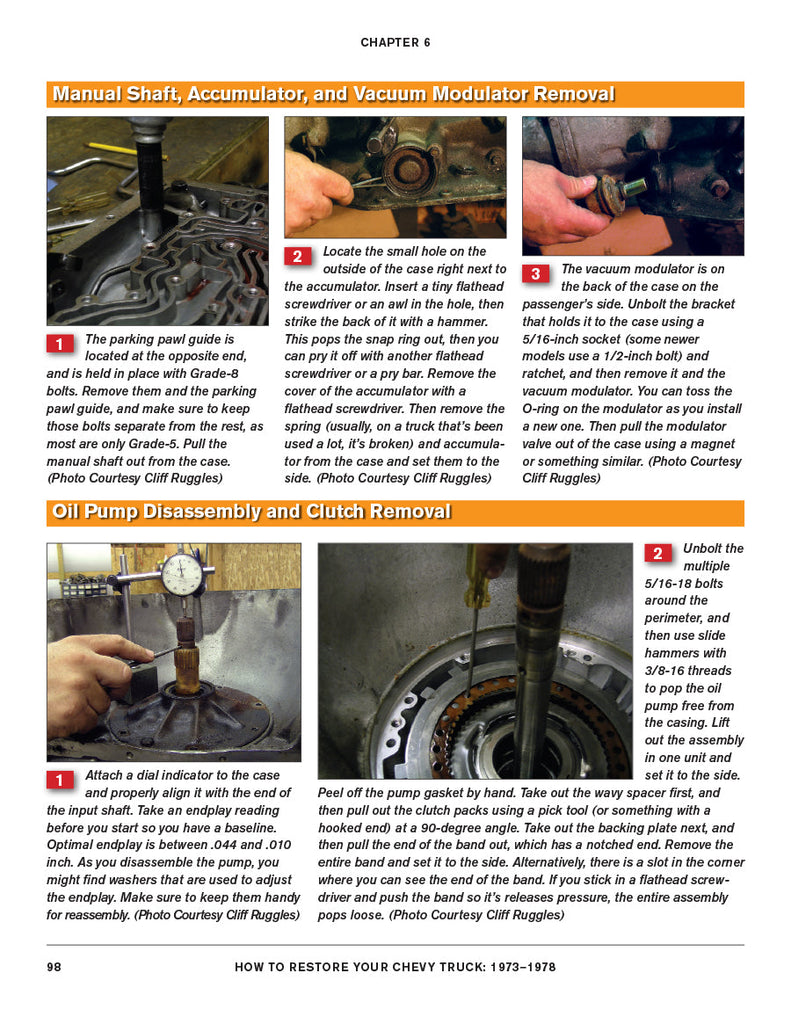 CHAPTER 6

Manual Shaft, Accumulator, and Vacuum Modulator Removal

1 The parking pawl guide is located at the opposite end, and is held in place with Grade-8 bolts. Remove them and the parking pawl guide, and make sure to keep those bolts separate from the rest, as most are only Grade-5. Pull the manual shaft out from the case. (Photo Courtesy Cliff Ruggles)

2 Locate the small hole on the outside of the case right next to the accumulator. Insert a tiny flathead screwdriver or an awl in the hole, then strike the back of it with a hammer. This pops the snap ring out, then you can pry it off with another flathead screwdriver or a pry bar. Remove the cover of the accumulator with a flathead screwdriver. Then remove the spring (usually, on a truck that's been used a lot, it's broken) and accumulator from the case and set them to the side. (Photo Courtesy Cliff Ruggles)

3 The vacuum modulator is on the back of the case on the passenger's side. Unbolt the bracket that holds it to the case using a 5/16-inch socket (some newer models use a 1/2-inch bolt) and ratchet, and then remove it and the vacuum modulator. You can toss the O-ring on the modulator as you install a new one. Then pull the modulator valve out of the case using a magnet or something similar. (Photo Courtesy Cliff Ruggles)

Oil Pump Disassembly and Clutch Removal

1 Attach a dial indicator to the case and properly align it with the end of the input shaft. Take an endplay reading before you start so you have a baseline. Optimal endplay is between .044 and .010 inch. As you disassemble the pump, you might find washers that are used to adjust the endplay. Make sure to keep them handy for reassembly. (Photo Courtesy Cliff Ruggles)

2 Unbolt the multiple 5/16-18 bolts around the perimeter, and then use slide hammers with 3/8-16 threads to pop the oil pump free from the casing. Lift out the assembly in one unit and set it to the side. Peel off the pump gasket by hand. Take out the wavy spacer first, and then pull out the clutch packs using a pick tool (or something with a hooked end) at a 90-degree angle. Take out the backing plate next, and then pull the end of the band out, which has a notched end. Remove the entire band and set it to the side. Alternatively, there is a slot in the corner where you can see the end of the band. If you stick in a flathead screwdriver and push the band so it's releases pressure, the entire assembly pops loose. (Photo Courtesy Cliff Ruggles)

98 HOW TO RESTORE YOUR CHEVY TRUCK: 1973–1978