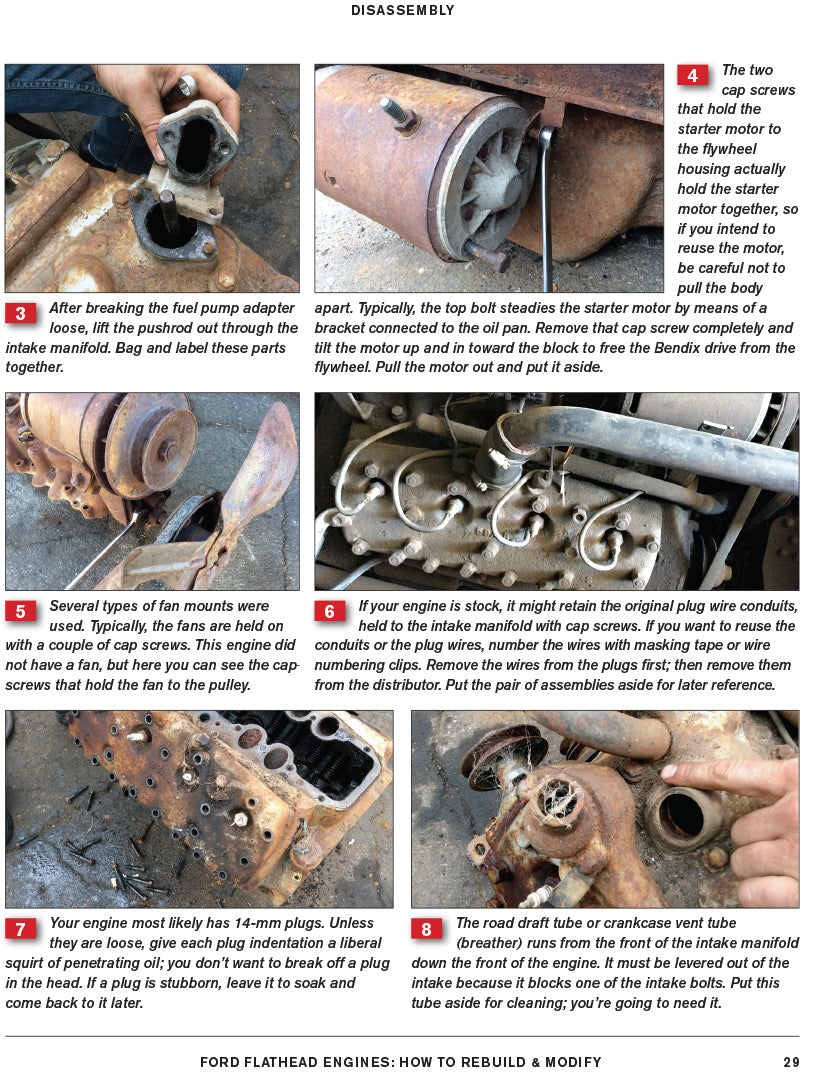 DISASSEMBLY

3 After breaking the fuel pump adapter loose, lift the pushrod out through the intake manifold. Bag and label these parts together.

4 The two cap screws that hold the starter motor to the flywheel housing actually hold the starter motor together, so if you intend to reuse the motor, be careful not to pull the body apart. Typically, the top bolt steadies the starter motor by means of a bracket connected to the oil pan. Remove that cap screw completely and tilt the motor up and in toward the block to free the Bendix drive from the flywheel. Pull the motor out and put it aside.

5 Several types of fan mounts were used. Typically, the fans are held on with a couple of cap screws. This engine did not have a fan, but here you can see the capscrews that hold the fan to the pulley.

6 If your engine is stock, it might retain the original plug wire conduits, held to the intake manifold with cap screws. If you want to reuse the conduits or the plug wires, number the wires with masking tape or wire numbering clips. Remove the wires from the plugs first; then remove them from the distributor. Put the pair of assemblies aside for later reference.

7 Your engine most likely has 14-mm plugs. Unless they are loose, give each plug indentation a liberal squirt of penetrating oil; you don't want to break off a plug in the head. If a plug is stubborn, leave it to soak and come back to it later.

8 The road draft tube or crankcase vent tube (breather) runs from the front of the intake manifold down the front of the engine. It must be levered out of the intake because it blocks one of the intake bolts. Put this tube aside for cleaning; you're going to need it.

FORD FLATHEAD ENGINES: HOW TO REBUILD & MODIFY 29