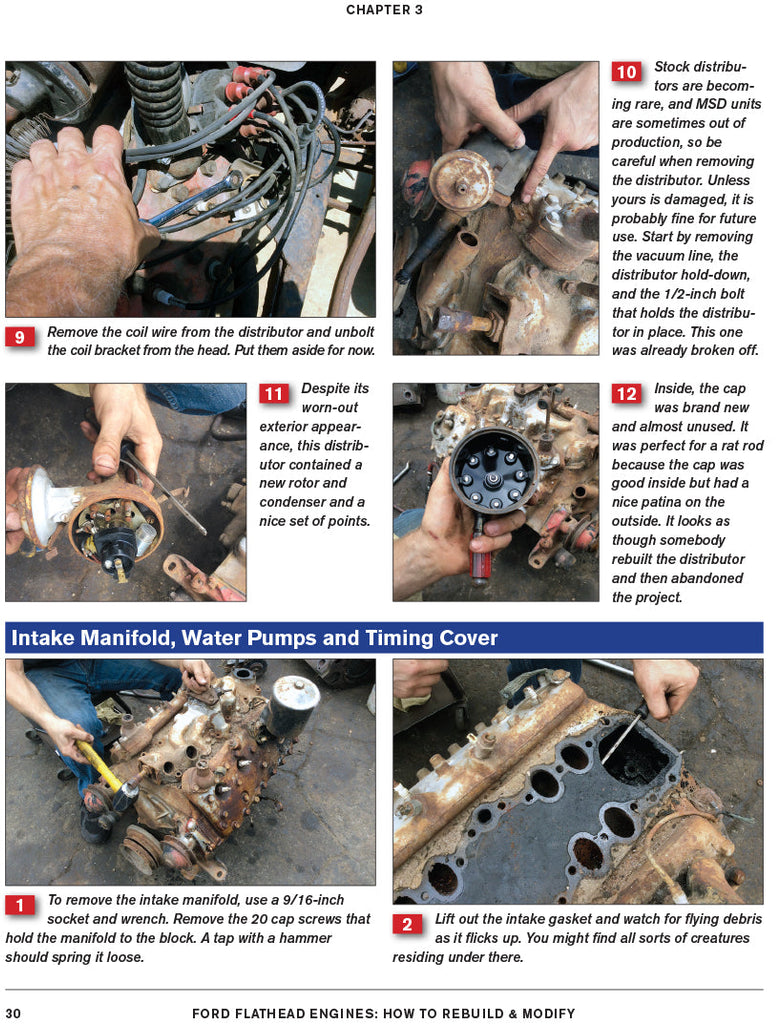 CHAPTER 3

9 Remove the coil wire from the distributor and unbolt the coil bracket from the head. Put them aside for now.

10 Stock distributors are becoming rare, and MSD units are sometimes out of production, so be careful when removing the distributor. Unless yours is damaged, it is probably fine for future use. Start by removing the vacuum line, the distributor hold-down, and the 1/2-inch bolt that holds the distributor in place. This one was already broken off.

11 Despite its worn-out exterior appearance, this distributor contained a new rotor and condenser and a nice set of points.

12 Inside, the cap was brand new and almost unused. It was perfect for a rat rod because the cap was good inside but had a nice patina on the outside. It looks as though somebody rebuilt the distributor and then abandoned the project.

Intake Manifold, Water Pumps and Timing Cover

1 To remove the intake manifold, use a 9/16-inch socket and wrench. Remove the 20 cap screws that hold the manifold to the block. A tap with a hammer should spring it loose.

2 Lift out the intake gasket and watch for flying debris as it flicks up. You might find all sorts of creatures residing under there.

30 FORD FLATHEAD ENGINES: HOW TO REBUILD & MODIFY