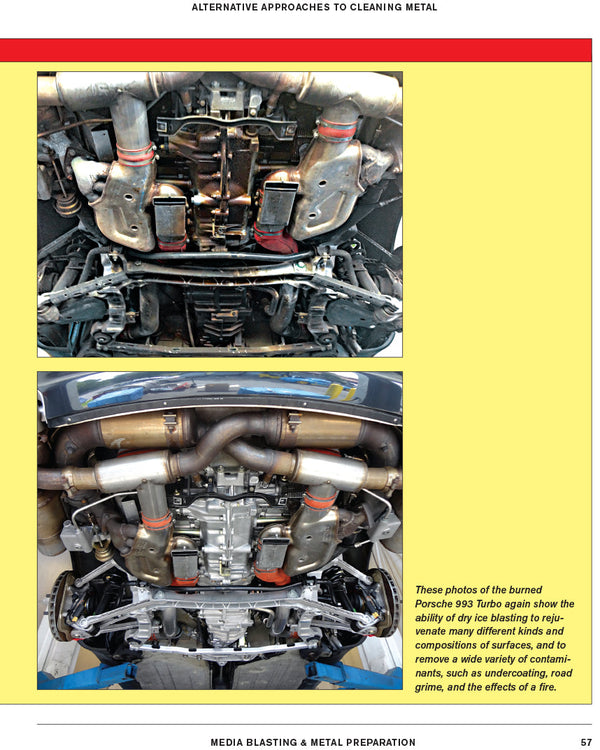 ALTERNATIVE APPROACHES TO CLEANING METAL

These photos of the burned Porsche 993 Turbo again show the ability of dry ice blasting to rejuvenate many different kinds and compositions of surfaces, and to remove a wide variety of contaminants, such as undercoating, road grime, and the effects of a fire.

MEDIA BLASTING & METAL PREPARATION 57