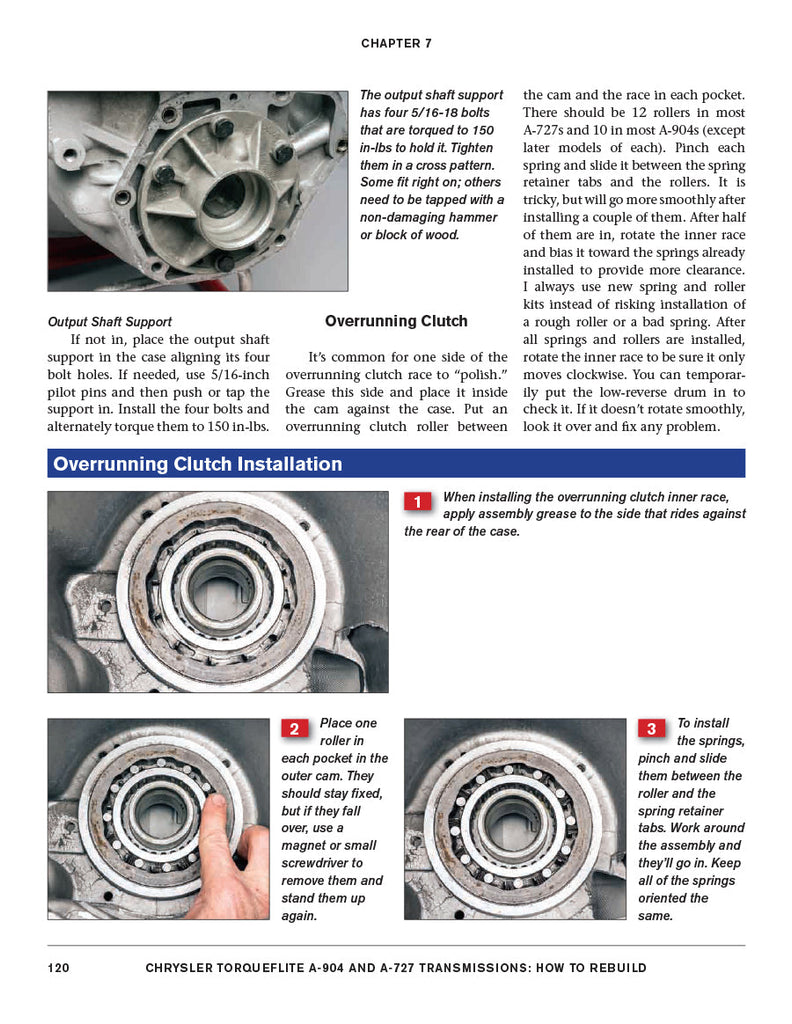 CHAPTER 7

The output shaft support has four 5/16-18 bolts that are torqued to 150 in-lbs to hold it. Tighten them in a cross pattern. Some fit right on; others need to be tapped with a non-damaging hammer or block of wood.

Output Shaft Support

If not in, place the output shaft support in the case aligning its four bolt holes. If needed, use 5/16-inch pilot pins and then push or tap the support in. Install the four bolts and alternately torque them to 150 in-lbs.

Overrunning Clutch

It's common for one side of the overrunning clutch race to "polish." Grease this side and place it inside the cam against the case. Put an overrunning clutch roller between the cam and the race in each pocket. There should be 12 rollers in most A-727s and 10 in most A-904s (except later models of each). Pinch each spring and slide it between the spring retainer tabs and the rollers. It is tricky, but will go more smoothly after installing a couple of them. After half of them are in, rotate the inner race and bias it toward the springs already installed to provide more clearance. I always use new spring and roller kits instead of risking installation of a rough roller or a bad spring. After all springs and rollers are installed, rotate the inner race to be sure it only moves clockwise. You can temporarily put the low-reverse drum in to check it. If it doesn't rotate smoothly, look it over and fix any problem.

Overrunning Clutch Installation

1 When installing the overrunning clutch inner race, apply assembly grease to the side that rides against the rear of the case.

2 Place one roller in each pocket in the outer cam. They should stay fixed, but if they fall over, use a magnet or small screwdriver to remove them and stand them up again.

3 To install the springs, pinch and slide them between the roller and the spring retainer tabs. Work around the assembly and they'll go in. Keep all of the springs oriented the same.

120 CHRYSLER TORQUEFLITE A-904 AND A-727 TRANSMISSIONS: HOW TO REBUILD