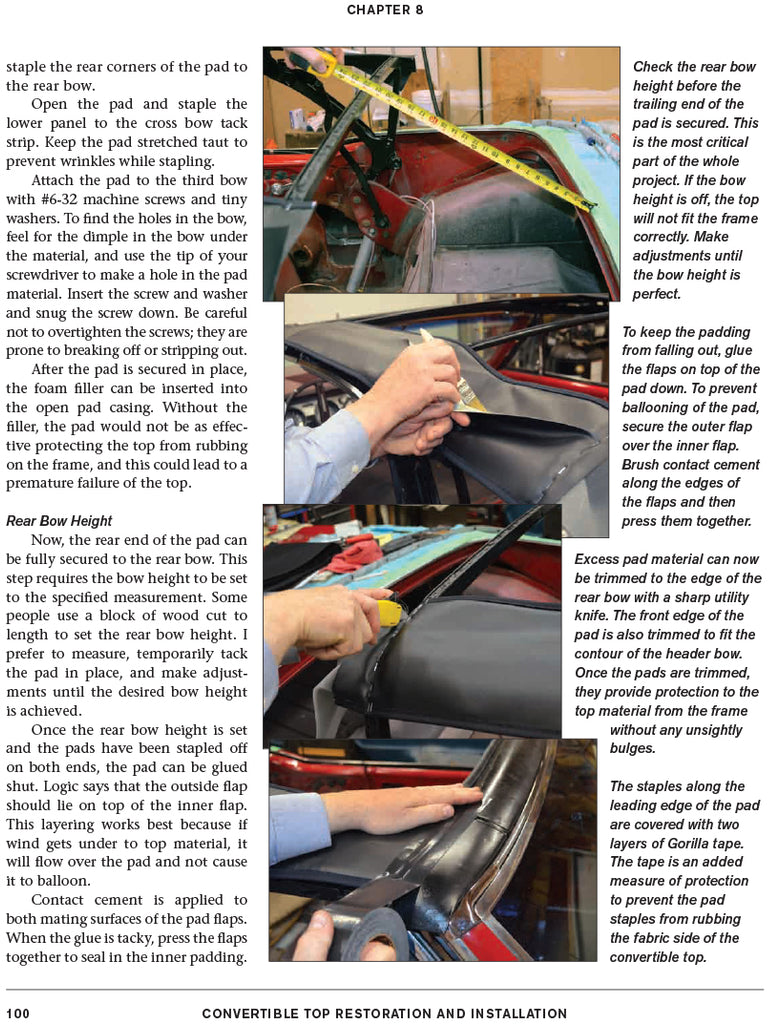 CHAPTER 8

staple the rear corners of the pad to the rear bow.

Open the pad and staple the lower panel to the cross bow tack strip. Keep the pad stretched taut to prevent wrinkles while stapling.

Attach the pad to the third bow with #6-32 machine screws and tiny washers. To find the holes in the bow, feel for the dimple in the bow under the material, and use the tip of your screwdriver to make a hole in the pad material. Insert the screw and washer and snug the screw down. Be careful not to overtighten the screws; they are prone to breaking off or stripping out.

After the pad is secured in place, the foam filler can be inserted into the open pad casing. Without the filler, the pad would not be as effective protecting the top from rubbing on the frame, and this could lead to a premature failure of the top.

Rear Bow Height

Now, the rear end of the pad can be fully secured to the rear bow. This step requires the bow height to be set to the specified measurement. Some people use a block of wood cut to length to set the rear bow height. I prefer to measure, temporarily tack the pad in place, and make adjustments until the desired bow height is achieved.

Once the rear bow height is set and the pads have been stapled off on both ends, the pad can be glued shut. Logic says that the outside flap should lie on top of the inner flap. This layering works best because if wind gets under to top material, it will flow over the pad and not cause it to balloon.

Contact cement is applied to both mating surfaces of the pad flaps. When the glue is tacky, press the flaps together to seal in the inner padding.

Check the rear bow height before the trailing end of the pad is secured. This is the most critical part of the whole project. If the bow height is off, the top will not fit the frame correctly. Make adjustments until the bow height is perfect.

To keep the padding from falling out, glue the flaps on top of the pad down. To prevent ballooning of the pad, secure the outer flap over the inner flap. Brush contact cement along the edges of the flaps and then press them together.

Excess pad material can now be trimmed to the edge of the rear bow with a sharp utility knife. The front edge of the pad is also trimmed to fit the contour of the header bow. Once the pads are trimmed, they provide protection to the top material from the frame without any unsightly bulges.

The staples along the leading edge of the pad are covered with two layers of Gorilla tape. The tape is an added measure of protection to prevent the pad staples from rubbing the fabric side of the convertible top.

100 CONVERTIBLE TOP RESTORATION AND INSTALLATION