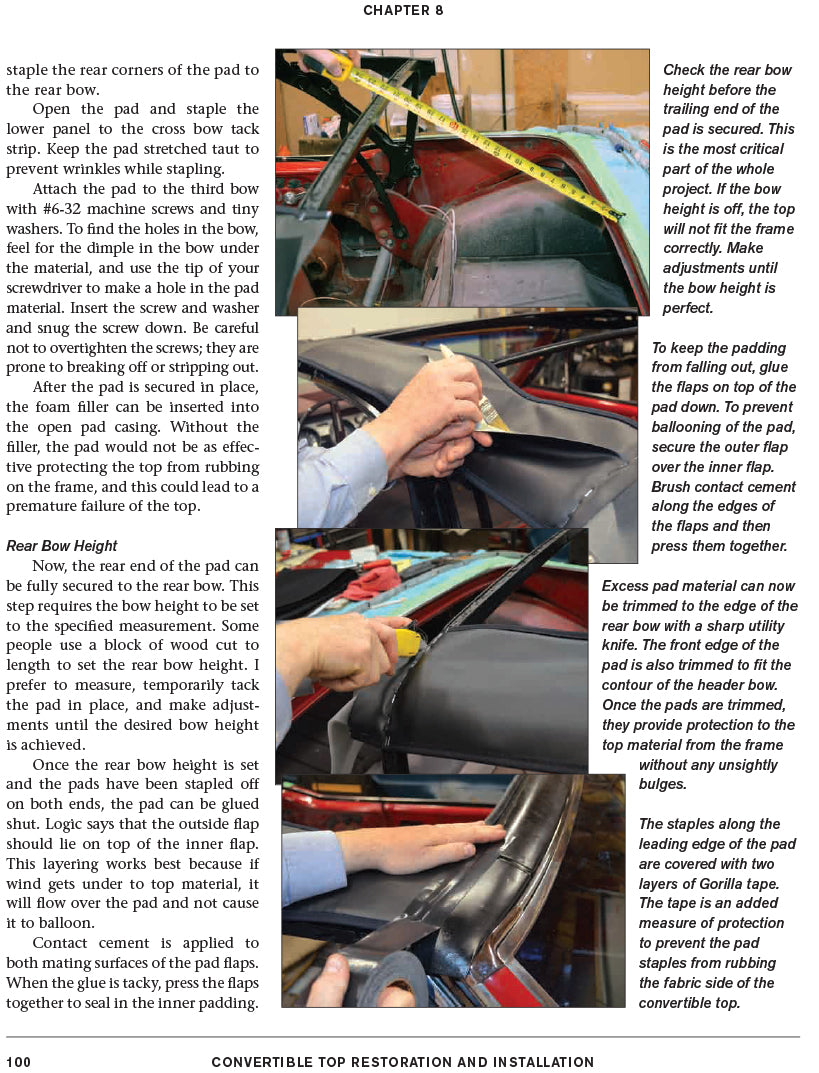 CHAPTER 8

staple the rear corners of the pad to the rear bow.

Open the pad and staple the lower panel to the cross bow tack strip. Keep the pad stretched taut to prevent wrinkles while stapling.

Attach the pad to the third bow with #6-32 machine screws and tiny washers. To find the holes in the bow, feel for the dimple in the bow under the material, and use the tip of your screwdriver to make a hole in the pad material. Insert the screw and washer and snug the screw down. Be careful not to overtighten the screws; they are prone to breaking off or stripping out.

After the pad is secured in place, the foam filler can be inserted into the open pad casing. Without the filler, the pad would not be as effective protecting the top from rubbing on the frame, and this could lead to a premature failure of the top.

Rear Bow Height

Now, the rear end of the pad can be fully secured to the rear bow. This step requires the bow height to be set to the specified measurement. Some people use a block of wood cut to length to set the rear bow height. I prefer to measure, temporarily tack the pad in place, and make adjustments until the desired bow height is achieved.

Once the rear bow height is set and the pads have been stapled off on both ends, the pad can be glued shut. Logic says that the outside flap should lie on top of the inner flap. This layering works best because if wind gets under to top material, it will flow over the pad and not cause it to balloon.

Contact cement is applied to both mating surfaces of the pad flaps. When the glue is tacky, press the flaps together to seal in the inner padding.

Check the rear bow height before the trailing end of the pad is secured. This is the most critical part of the whole project. If the bow height is off, the top will not fit the frame correctly. Make adjustments until the bow height is perfect.

To keep the padding from falling out, glue the flaps on top of the pad down. To prevent ballooning of the pad, secure the outer flap over the inner flap. Brush contact cement along the edges of the flaps and then press them together.

Excess pad material can now be trimmed to the edge of the rear bow with a sharp utility knife. The front edge of the pad is also trimmed to fit the contour of the header bow. Once the pads are trimmed, they provide protection to the top material from the frame without any unsightly bulges.

The staples along the leading edge of the pad are covered with two layers of Gorilla tape. The tape is an added measure of protection to prevent the pad staples from rubbing the fabric side of the convertible top.

100 CONVERTIBLE TOP RESTORATION AND INSTALLATION