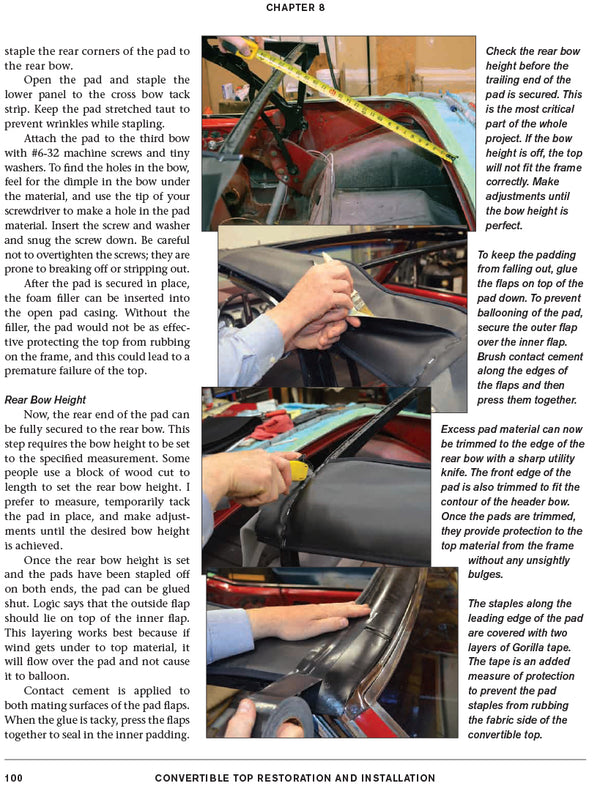 CHAPTER 8

staple the rear corners of the pad to the rear bow.

Open the pad and staple the lower panel to the cross bow tack strip. Keep the pad stretched taut to prevent wrinkles while stapling.

Attach the pad to the third bow with #6-32 machine screws and tiny washers. To find the holes in the bow, feel for the dimple in the bow under the material, and use the tip of your screwdriver to make a hole in the pad material. Insert the screw and washer and snug the screw down. Be careful not to overtighten the screws; they are prone to breaking off or stripping out.

After the pad is secured in place, the foam filler can be inserted into the open pad casing. Without the filler, the pad would not be as effective protecting the top from rubbing on the frame, and this could lead to a premature failure of the top.

Rear Bow Height

Now, the rear end of the pad can be fully secured to the rear bow. This step requires the bow height to be set to the specified measurement. Some people use a block of wood cut to length to set the rear bow height. I prefer to measure, temporarily tack the pad in place, and make adjustments until the desired bow height is achieved.

Once the rear bow height is set and the pads have been stapled off on both ends, the pad can be glued shut. Logic says that the outside flap should lie on top of the inner flap. This layering works best because if wind gets under to top material, it will flow over the pad and not cause it to balloon.

Contact cement is applied to both mating surfaces of the pad flaps. When the glue is tacky, press the flaps together to seal in the inner padding.

Check the rear bow height before the trailing end of the pad is secured. This is the most critical part of the whole project. If the bow height is off, the top will not fit the frame correctly. Make adjustments until the bow height is perfect.

To keep the padding from falling out, glue the flaps on top of the pad down. To prevent ballooning of the pad, secure the outer flap over the inner flap. Brush contact cement along the edges of the flaps and then press them together.

Excess pad material can now be trimmed to the edge of the rear bow with a sharp utility knife. The front edge of the pad is also trimmed to fit the contour of the header bow. Once the pads are trimmed, they provide protection to the top material from the frame without any unsightly bulges.

The staples along the leading edge of the pad are covered with two layers of Gorilla tape. The tape is an added measure of protection to prevent the pad staples from rubbing the fabric side of the convertible top.

100 CONVERTIBLE TOP RESTORATION AND INSTALLATION