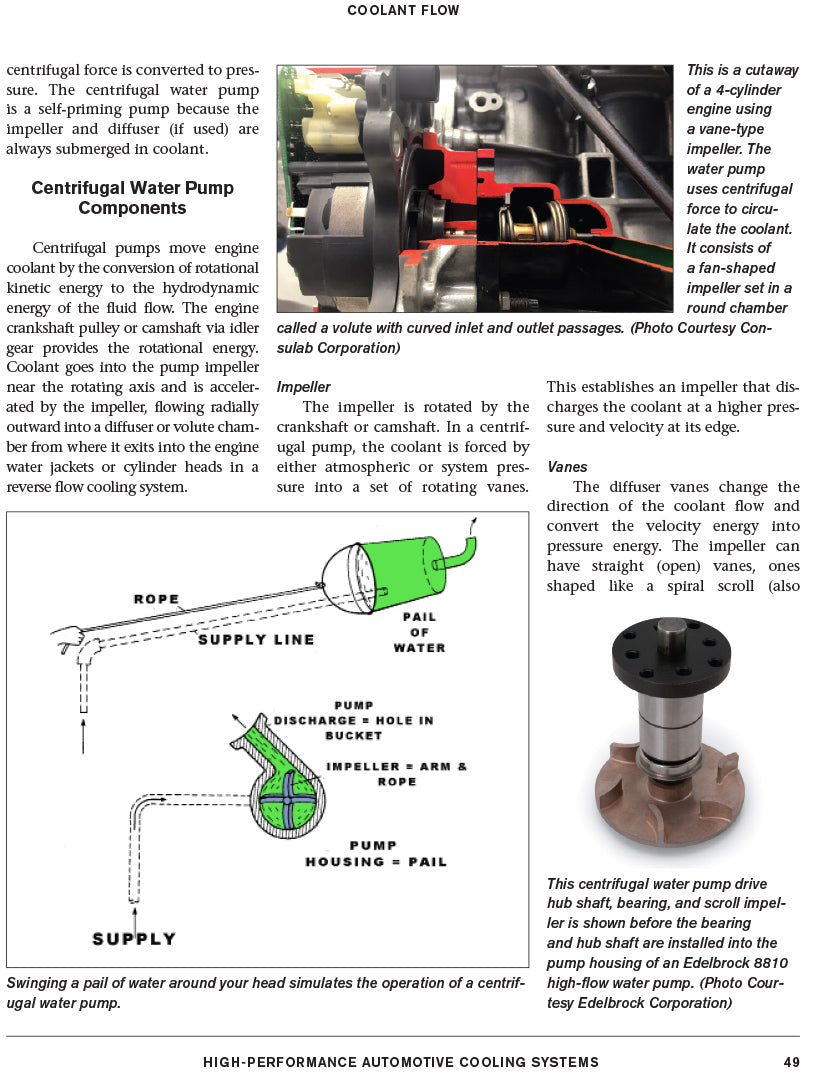 COOLANT FLOW

centrifugal force is converted to pressure. The centrifugal water pump is a self-priming pump because the impeller and diffuser (if used) are always submerged in coolant.

Centrifugal Water Pump Components

Centrifugal pumps move engine coolant by the conversion of rotational kinetic energy to the hydrodynamic energy of the fluid flow. The engine crankshaft pulley or camshaft via idler gear provides the rotational energy. Coolant goes into the pump impeller near the rotating axis and is accelerated by the impeller, flowing radially outward into a diffuser or volute chamber from where it exits into the engine water jackets or cylinder heads in a reverse flow cooling system.

This is a cutaway of a 4-cylinder engine using a vane-type impeller. The water pump uses centrifugal force to circulate the coolant. It consists of a fan-shaped impeller set in a round chamber called a volute with curved inlet and outlet passages. (Photo Courtesy Consulab Corporation)

Impeller

The impeller is rotated by the crankshaft or camshaft. In a centrifugal pump, the coolant is forced by either atmospheric or system pressure into a set of rotating vanes. This establishes an impeller that discharges the coolant at a higher pressure and velocity at its edge.

Vanes

The diffuser vanes change the direction of the coolant flow and convert the velocity energy into pressure energy. The impeller can have straight (open) vanes, ones shaped like a spiral scroll (also

ROPE
SUPPLY LINE
PAIL OF WATER
PUMP DISCHARGE = HOLE IN BUCKET
IMPELLER = ARM & ROPE
PUMP HOUSING = PAIL
SUPPLY

Swinging a pail of water around your head simulates the operation of a centrifugal water pump.

This centrifugal water pump drive hub shaft, bearing, and scroll impeller is shown before the bearing and hub shaft are installed into the pump housing of an Edelbrock 8810 high-flow water pump. (Photo Courtesy Edelbrock Corporation)

HIGH-PERFORMANCE AUTOMOTIVE COOLING SYSTEMS 49