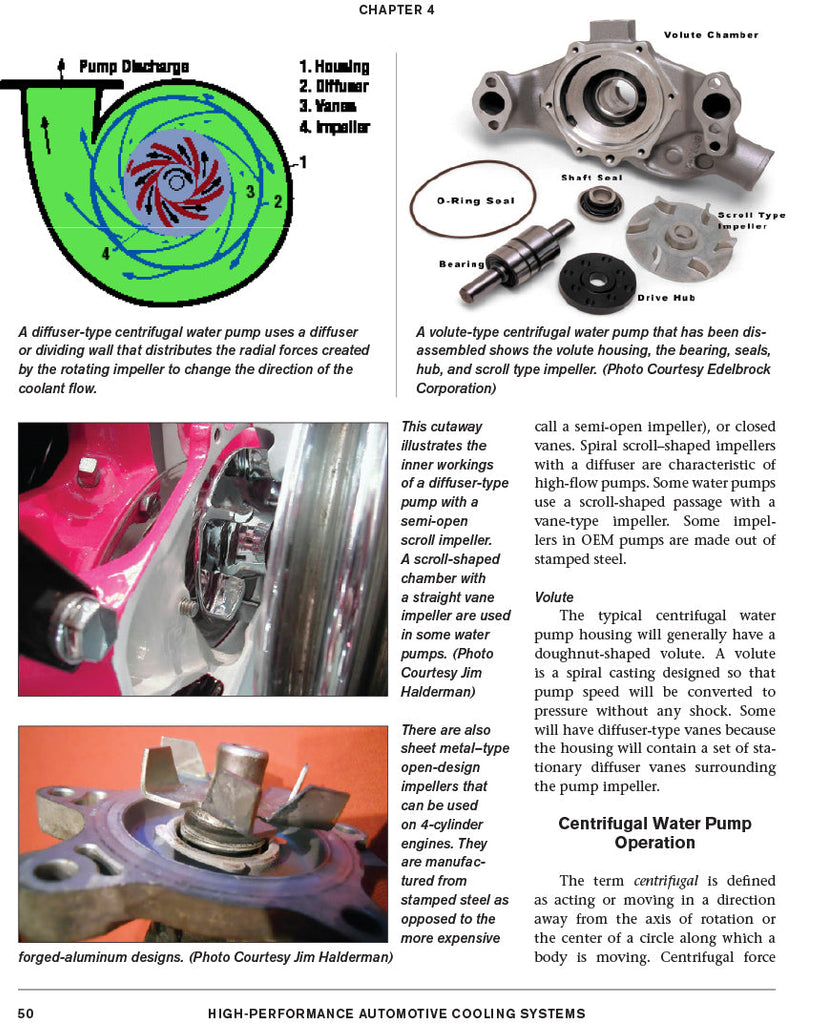 CHAPTER 4

Pump Discharge

1. Housing
2. Diffuser
3. Vanes
4. Impeller

1
2
3
4

A diffuser-type centrifugal water pump uses a diffuser or dividing wall that distributes the radial forces created by the rotating impeller to change the direction of the coolant flow.

Volute Chamber

Shaft Seal

O-Ring Seal

Scroll Type Impeller

Bearing

Drive Hub

A volute-type centrifugal water pump that has been disassembled shows the volute housing, the bearing, seals, hub, and scroll type impeller. (Photo Courtesy Edelbrock Corporation)

This cutaway illustrates the inner workings of a diffuser-type pump with a semi-open scroll impeller. A scroll-shaped chamber with a straight vane impeller are used in some water pumps. (Photo Courtesy Jim Halderman)

There are also sheet metal–type open-design impellers that can be used on 4-cylinder engines. They are manufactured from stamped steel as opposed to the more expensive forged-aluminum designs. (Photo Courtesy Jim Halderman)

call a semi-open impeller), or closed vanes. Spiral scroll–shaped impellers with a diffuser are characteristic of high-flow pumps. Some water pumps use a scroll-shaped passage with a vane-type impeller. Some impellers in OEM pumps are made out of stamped steel.

Volute

The typical centrifugal water pump housing will generally have a doughnut-shaped volute. A volute is a spiral casting designed so that pump speed will be converted to pressure without any shock. Some will have diffuser-type vanes because the housing will contain a set of stationary diffuser vanes surrounding the pump impeller.

Centrifugal Water Pump Operation

The term centrifugal is defined as acting or moving in a direction away from the axis of rotation or the center of a circle along which a body is moving. Centrifugal force

50 HIGH-PERFORMANCE AUTOMOTIVE COOLING SYSTEMS