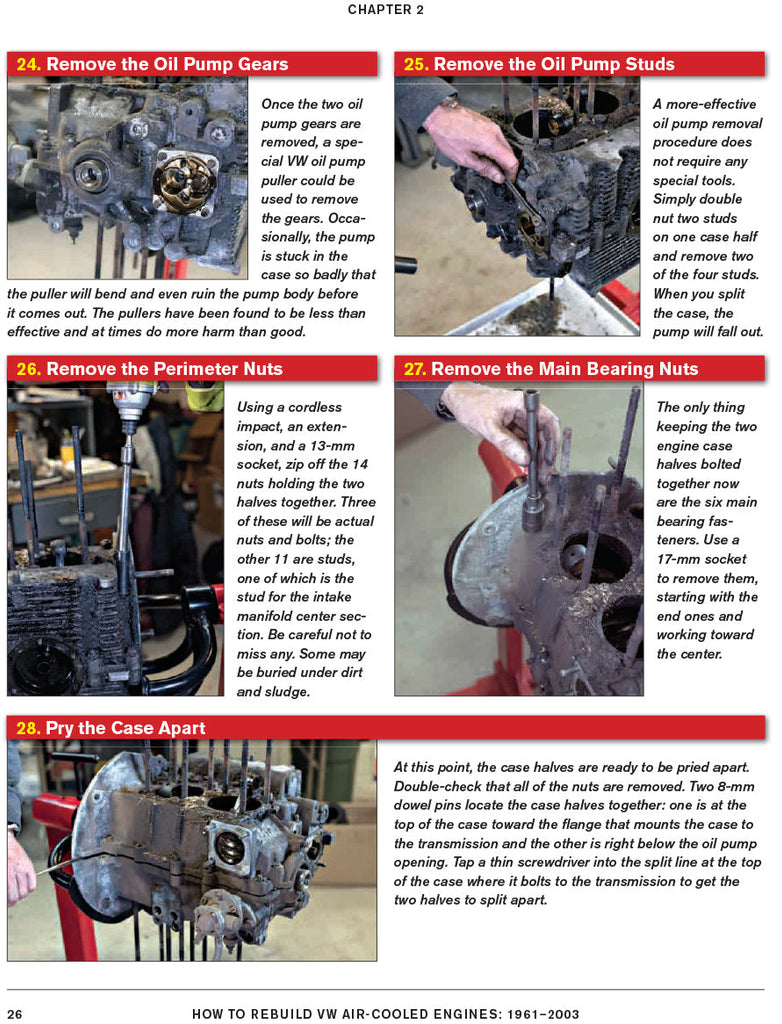 CHAPTER 2

24. Remove the Oil Pump Gears

Once the two oil pump gears are removed, a special VW oil pump puller could be used to remove the gears. Occasionally, the pump is stuck in the case so badly that the puller will bend and even ruin the pump body before it comes out. The pullers have been found to be less than effective and at times do more harm than good.

25. Remove the Oil Pump Studs

A more-effective oil pump removal procedure does not require any special tools. Simply double nut two studs on one case half and remove two of the four studs. When you split the case, the pump will fall out.

26. Remove the Perimeter Nuts

Using a cordless impact, an extension, and a 13-mm socket, zip off the 14 nuts holding the two halves together. Three of these will be actual nuts and bolts; the other 11 are studs, one of which is the stud for the intake manifold center section. Be careful not to miss any. Some may be buried under dirt and sludge.

27. Remove the Main Bearing Nuts

The only thing keeping the two engine case halves bolted together now are the six main bearing fasteners. Use a 17-mm socket to remove them, starting with the end ones and working toward the center.

28. Pry the Case Apart

At this point, the case halves are ready to be pried apart. Double-check that all of the nuts are removed. Two 8-mm dowel pins locate the case halves together: one is at the top of the case toward the flange that mounts the case to the transmission and the other is right below the oil pump opening. Tap a thin screwdriver into the split line at the top of the case where it bolts to the transmission to get the two halves to split apart.

26 HOW TO REBUILD VW AIR-COOLED ENGINES: 1961–2003