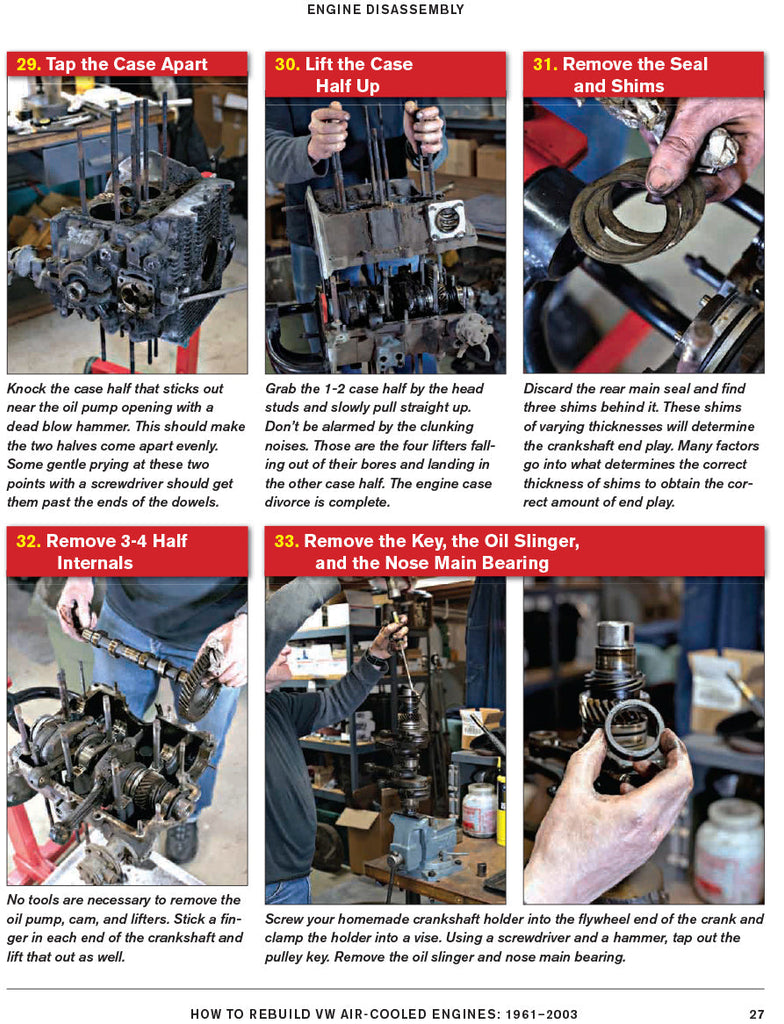 ENGINE DISASSEMBLY

29. Tap the Case Apart

Knock the case half that sticks out near the oil pump opening with a dead blow hammer. This should make the two halves come apart evenly. Some gentle prying at these two points with a screwdriver should get them past the ends of the dowels.

30. Lift the Case Half Up

Grab the 1-2 case half by the head studs and slowly pull straight up. Don't be alarmed by the clunking noises. Those are the four lifters falling out of their bores and landing in the other case half. The engine case divorce is complete.

31. Remove the Seal and Shims

Discard the rear main seal and find three shims behind it. These shims of varying thicknesses will determine the crankshaft end play. Many factors go into what determines the correct thickness of shims to obtain the correct amount of end play.

32. Remove 3-4 Half Internals

No tools are necessary to remove the oil pump, cam, and lifters. Stick a finger in each end of the crankshaft and lift that out as well.

33. Remove the Key, the Oil Slinger, and the Nose Main Bearing

Screw your homemade crankshaft holder into the flywheel end of the crank and clamp the holder into a vise. Using a screwdriver and a hammer, tap out the pulley key. Remove the oil slinger and nose main bearing.

HOW TO REBUILD VW AIR-COOLED ENGINES: 1961–2003 27