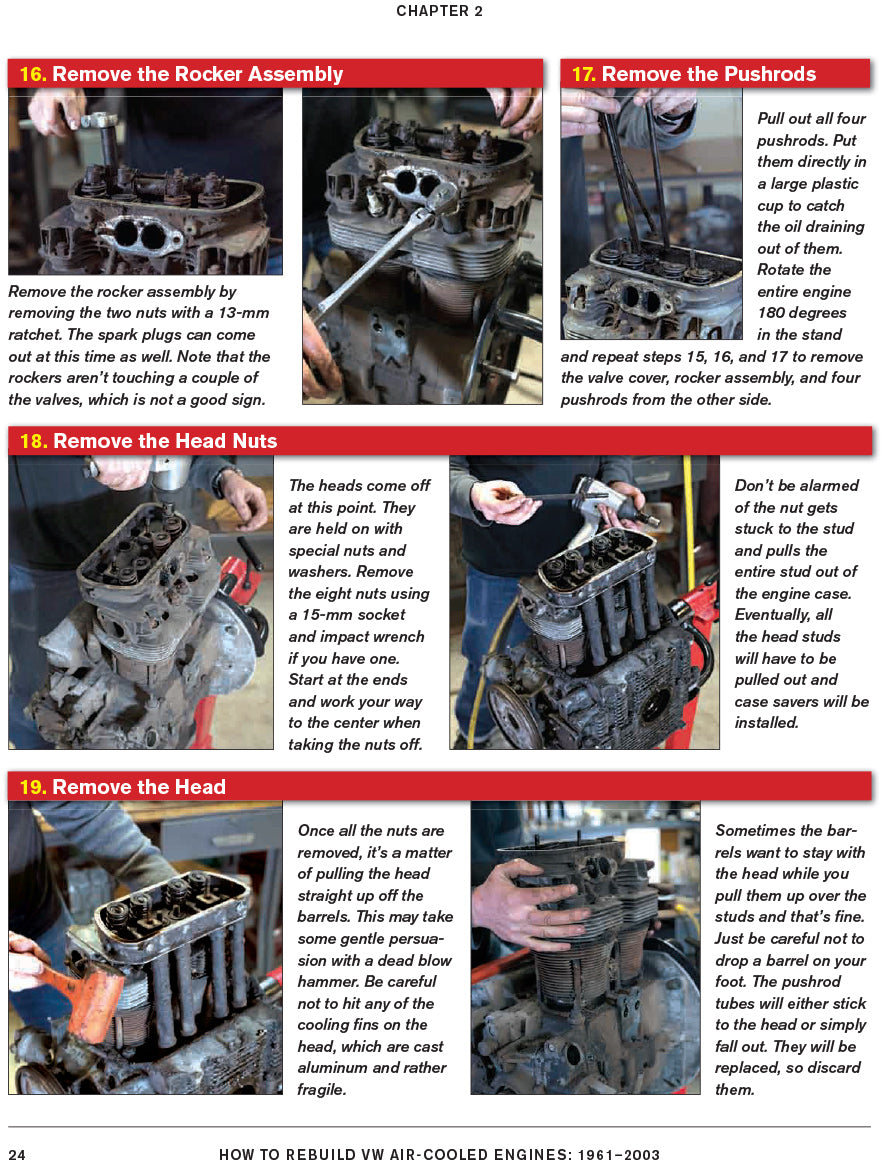 CHAPTER 2

16. Remove the Rocker Assembly

Remove the rocker assembly by removing the two nuts with a 13-mm ratchet. The spark plugs can come out at this time as well. Note that the rockers aren't touching a couple of the valves, which is not a good sign.

17. Remove the Pushrods

Pull out all four pushrods. Put them directly in a large plastic cup to catch the oil draining out of them. Rotate the entire engine 180 degrees in the stand and repeat steps 15, 16, and 17 to remove the valve cover, rocker assembly, and four pushrods from the other side.

18. Remove the Head Nuts

The heads come off at this point. They are held on with special nuts and washers. Remove the eight nuts using a 15-mm socket and impact wrench if you have one. Start at the ends and work your way to the center when taking the nuts off.

Don't be alarmed of the nut gets stuck to the stud and pulls the entire stud out of the engine case. Eventually, all the head studs will have to be pulled out and case savers will be installed.

19. Remove the Head

Once all the nuts are removed, it's a matter of pulling the head straight up off the barrels. This may take some gentle persuasion with a dead blow hammer. Be careful not to hit any of the cooling fins on the head, which are cast aluminum and rather fragile.

Sometimes the barrels want to stay with the head while you pull them up over the studs and that's fine. Just be careful not to drop a barrel on your foot. The pushrod tubes will either stick to the head or simply fall out. They will be replaced, so discard them.

24 HOW TO REBUILD VW AIR-COOLED ENGINES: 1961–2003