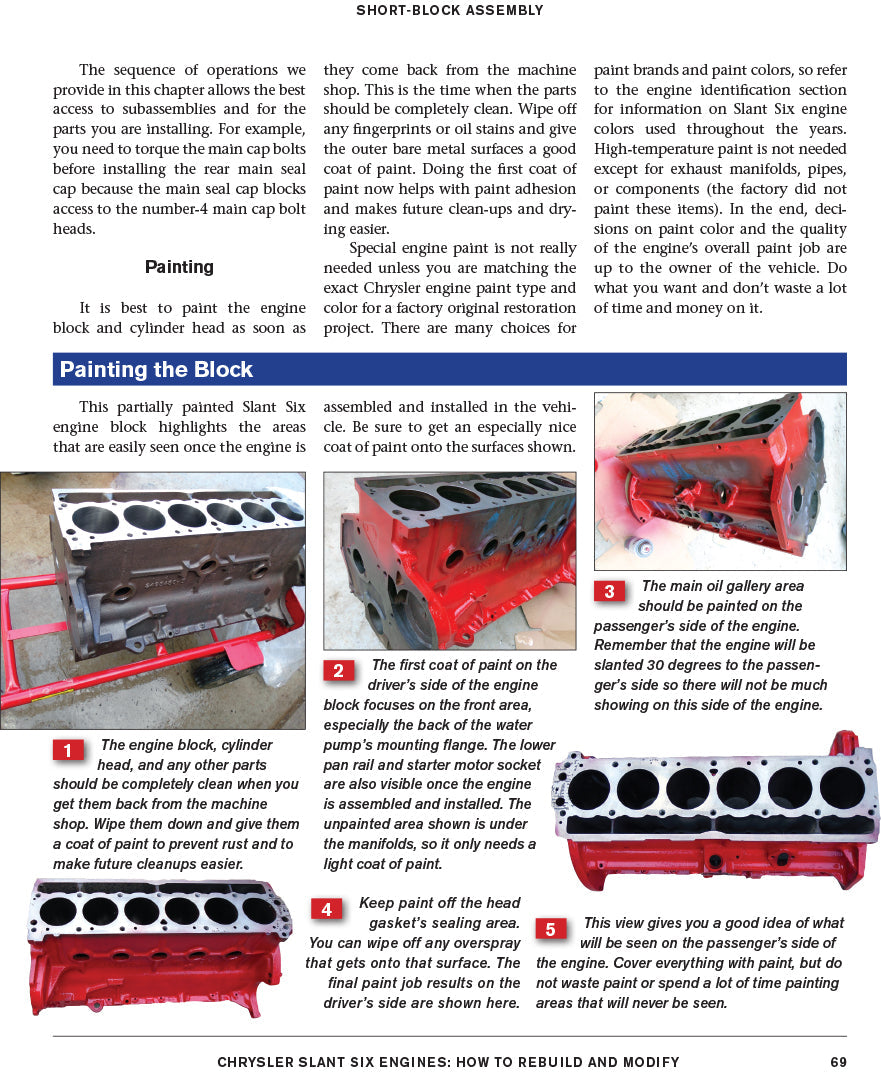 SHORT-BLOCK ASSEMBLY

The sequence of operations we provide in this chapter allows the best access to subassemblies and for the parts you are installing. For example, you need to torque the main cap bolts before installing the rear main seal cap because the main seal cap blocks access to the number-4 main cap bolt heads.

Painting

It is best to paint the engine block and cylinder head as soon as they come back from the machine shop. This is the time when the parts should be completely clean. Wipe off any fingerprints or oil stains and give the outer bare metal surfaces a good coat of paint. Doing the first coat of paint now helps with paint adhesion and makes future clean-ups and drying easier.

Special engine paint is not really needed unless you are matching the exact Chrysler engine paint type and color for a factory original restoration project. There are many choices for paint brands and paint colors, so refer to the engine identification section for information on Slant Six engine colors used throughout the years. High-temperature paint is not needed except for exhaust manifolds, pipes, or components (the factory did not paint these items). In the end, decisions on paint color and the quality of the engine's overall paint job are up to the owner of the vehicle. Do what you want and don't waste a lot of time and money on it.

Painting the Block

This partially painted Slant Six engine block highlights the areas that are easily seen once the engine is assembled and installed in the vehicle. Be sure to get an especially nice coat of paint onto the surfaces shown.

1 The engine block, cylinder head, and any other parts should be completely clean when you get them back from the machine shop. Wipe them down and give them a coat of paint to prevent rust and to make future cleanups easier.

2 The first coat of paint on the driver's side of the engine block focuses on the front area, especially the back of the water pump's mounting flange. The lower pan rail and starter motor socket are also visible once the engine is assembled and installed. The unpainted area shown is under the manifolds, so it only needs a light coat of paint.

3 The main oil gallery area should be painted on the passenger's side of the engine. Remember that the engine will be slanted 30 degrees to the passenger's side so there will not be much showing on this side of the engine.

4 Keep paint off the head gasket's sealing area. You can wipe off any overspray that gets onto that surface. The final paint job results on the driver's side are shown here.

5 This view gives you a good idea of what will be seen on the passenger's side of the engine. Cover everything with paint, but do not waste paint or spend a lot of time painting areas that will never be seen.

CHRYSLER SLANT SIX ENGINES: HOW TO REBUILD AND MODIFY 69