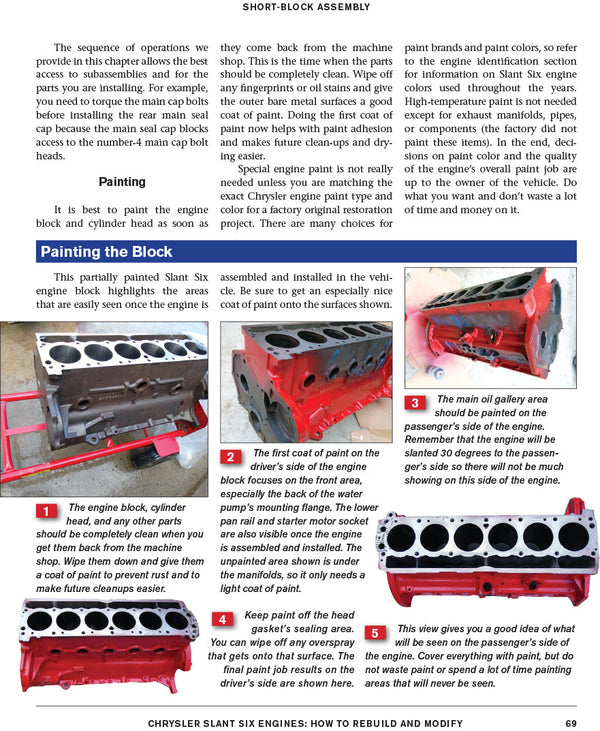 SHORT-BLOCK ASSEMBLY

The sequence of operations we provide in this chapter allows the best access to subassemblies and for the parts you are installing. For example, you need to torque the main cap bolts before installing the rear main seal cap because the main seal cap blocks access to the number-4 main cap bolt heads.

Painting

It is best to paint the engine block and cylinder head as soon as they come back from the machine shop. This is the time when the parts should be completely clean. Wipe off any fingerprints or oil stains and give the outer bare metal surfaces a good coat of paint. Doing the first coat of paint now helps with paint adhesion and makes future clean-ups and drying easier.

Special engine paint is not really needed unless you are matching the exact Chrysler engine paint type and color for a factory original restoration project. There are many choices for paint brands and paint colors, so refer to the engine identification section for information on Slant Six engine colors used throughout the years. High-temperature paint is not needed except for exhaust manifolds, pipes, or components (the factory did not paint these items). In the end, decisions on paint color and the quality of the engine's overall paint job are up to the owner of the vehicle. Do what you want and don't waste a lot of time and money on it.

Painting the Block

This partially painted Slant Six engine block highlights the areas that are easily seen once the engine is assembled and installed in the vehicle. Be sure to get an especially nice coat of paint onto the surfaces shown.

1 The engine block, cylinder head, and any other parts should be completely clean when you get them back from the machine shop. Wipe them down and give them a coat of paint to prevent rust and to make future cleanups easier.

2 The first coat of paint on the driver's side of the engine block focuses on the front area, especially the back of the water pump's mounting flange. The lower pan rail and starter motor socket are also visible once the engine is assembled and installed. The unpainted area shown is under the manifolds, so it only needs a light coat of paint.

3 The main oil gallery area should be painted on the passenger's side of the engine. Remember that the engine will be slanted 30 degrees to the passenger's side so there will not be much showing on this side of the engine.

4 Keep paint off the head gasket's sealing area. You can wipe off any overspray that gets onto that surface. The final paint job results on the driver's side are shown here.

5 This view gives you a good idea of what will be seen on the passenger's side of the engine. Cover everything with paint, but do not waste paint or spend a lot of time painting areas that will never be seen.

CHRYSLER SLANT SIX ENGINES: HOW TO REBUILD AND MODIFY 69