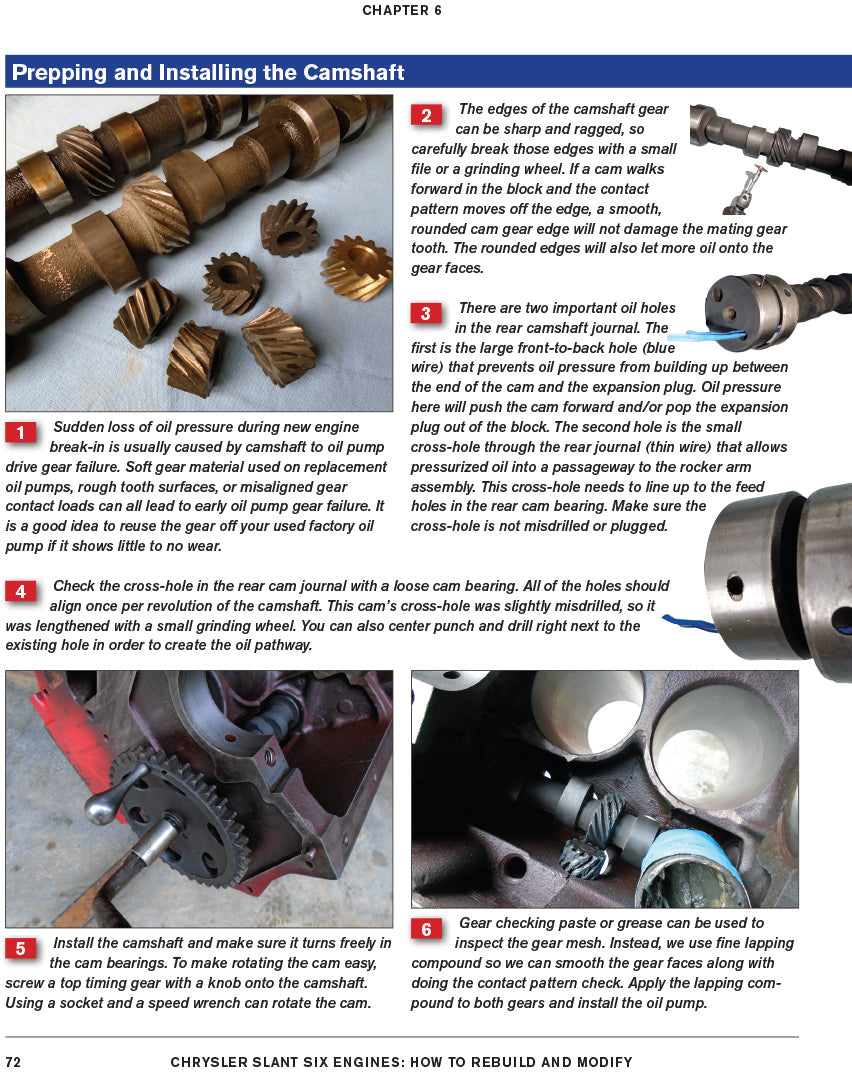 CHAPTER 6

Prepping and Installing the Camshaft

1 Sudden loss of oil pressure during new engine break-in is usually caused by camshaft to oil pump drive gear failure. Soft gear material used on replacement oil pumps, rough tooth surfaces, or misaligned gear contact loads can all lead to early oil pump gear failure. It is a good idea to reuse the gear off your used factory oil pump if it shows little to no wear.

2 The edges of the camshaft gear can be sharp and ragged, so carefully break those edges with a small file or a grinding wheel. If a cam walks forward in the block and the contact pattern moves off the edge, a smooth, rounded cam gear edge will not damage the mating gear tooth. The rounded edges will also let more oil onto the gear faces.

3 There are two important oil holes in the rear camshaft journal. The first is the large front-to-back hole (blue wire) that prevents oil pressure from building up between the end of the cam and the expansion plug. Oil pressure here will push the cam forward and/or pop the expansion plug out of the block. The second hole is the small cross-hole through the rear journal (thin wire) that allows pressurized oil into a passageway to the rocker arm assembly. This cross-hole needs to line up to the feed holes in the rear cam bearing. Make sure the cross-hole is not misdrilled or plugged.

4 Check the cross-hole in the rear cam journal with a loose cam bearing. All of the holes should align once per revolution of the camshaft. This cam's cross-hole was slightly misdrilled, so it was lengthened with a small grinding wheel. You can also center punch and drill right next to the existing hole in order to create the oil pathway.

5 Install the camshaft and make sure it turns freely in the cam bearings. To make rotating the cam easy, screw a top timing gear with a knob onto the camshaft. Using a socket and a speed wrench can rotate the cam.

6 Gear checking paste or grease can be used to inspect the gear mesh. Instead, we use fine lapping compound so we can smooth the gear faces along with doing the contact pattern check. Apply the lapping compound to both gears and install the oil pump.

72 CHRYSLER SLANT SIX ENGINES: HOW TO REBUILD AND MODIFY